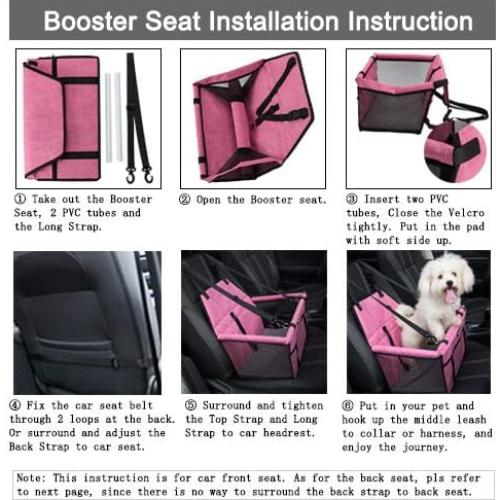 Booster Seat Installation Instruction

① Take out the Booster Seat, 2 PVC tubes and the Long Strap.

② Open the Booster seat.

③ Insert two PVC tubes, Close the Velcro tightly. Put in the pad with soft side up.

④ Fix the car seat belt through 2 loops at the back. Or surround and adjust the Back Strap to car seat.

⑤ Surround and tighten the Top Strap and Long Strap to car headrest.

⑥ Put in your pet and hook up the middle leash to collar or harness, and enjoy the journey.

Note: This instruction is for car front seat. As for the back seat, pls refer to next page, since there is no way to surround the back strap to back seat.