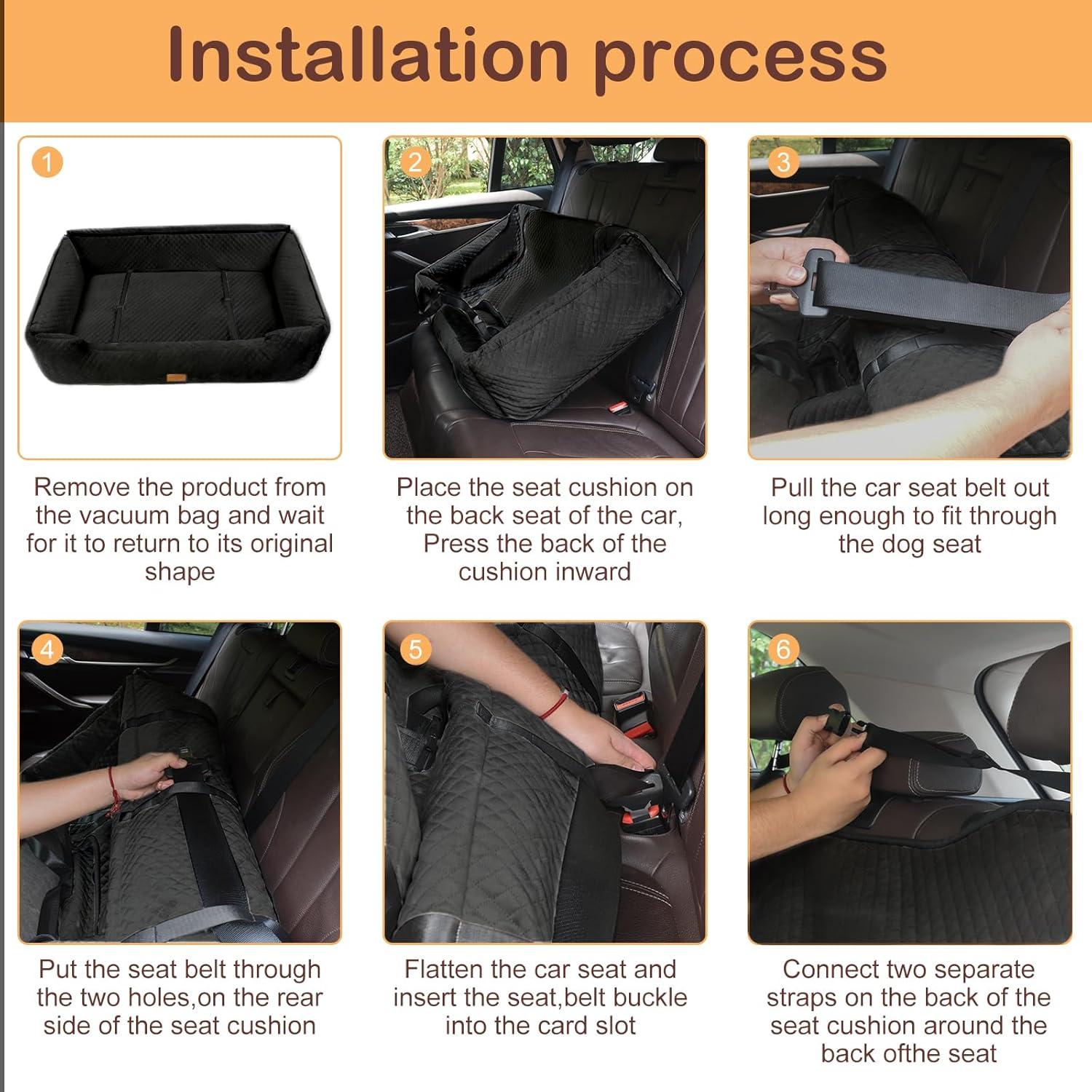 Installation process

1

Remove the product from the vacuum bag and wait for it to return to its original shape

2

Place the seat cushion on the back seat of the car, Press the back of the cushion inward

3

Pull the car seat belt out long enough to fit through the dog seat

4

Put the seat belt through the two holes,on the rear side of the seat cushion

5

Flatten the car seat and insert the seat,belt buckle into the card slot

6

Connect two separate straps on the back of the seat cushion around the back ofthe seat