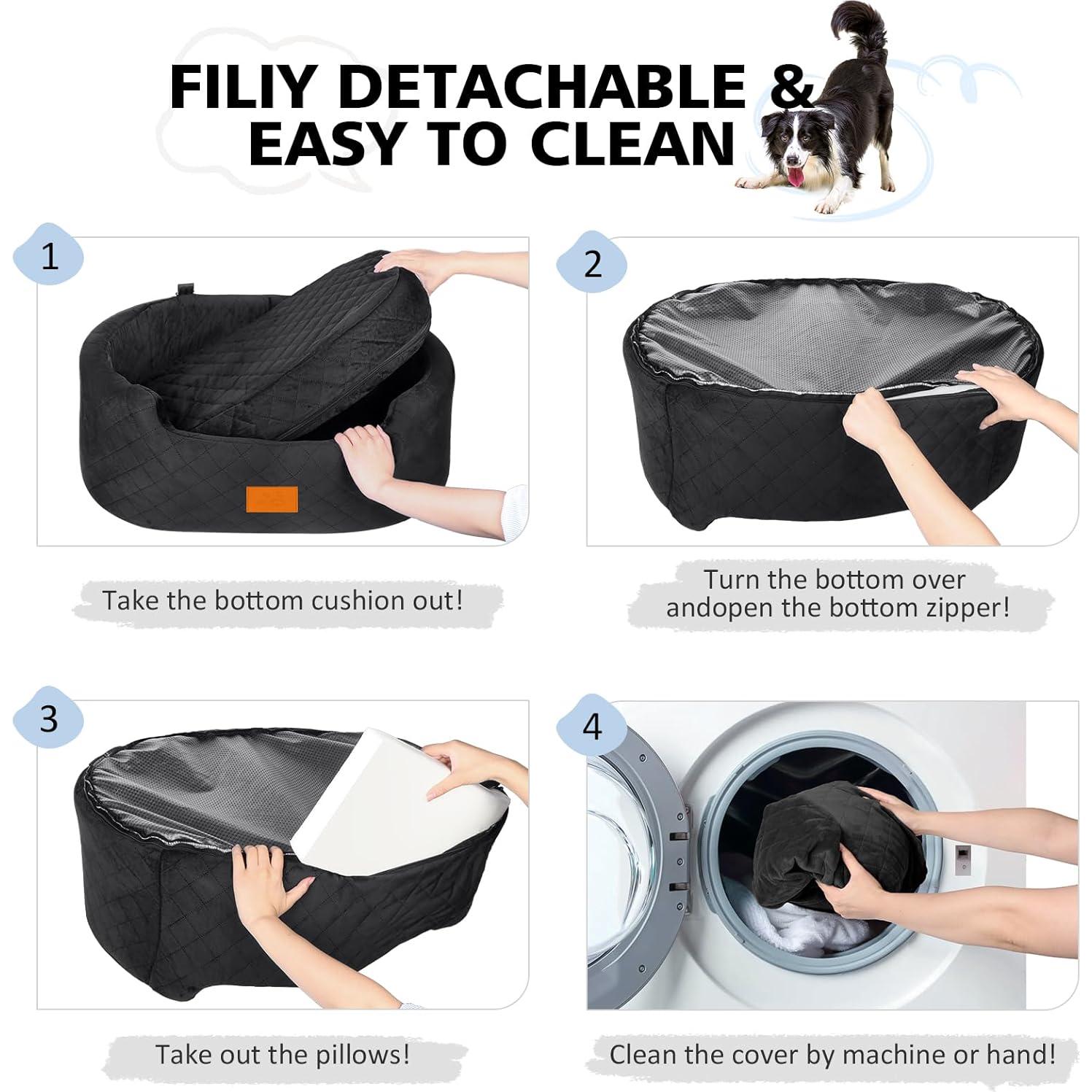 FILIY DETACHABLE & EASY TO CLEAN

1

Take the bottom cushion out!

2

Turn the bottom over andopen the bottom zipper!

3

Take out the pillows!

4

Clean the cover by machine or hand!