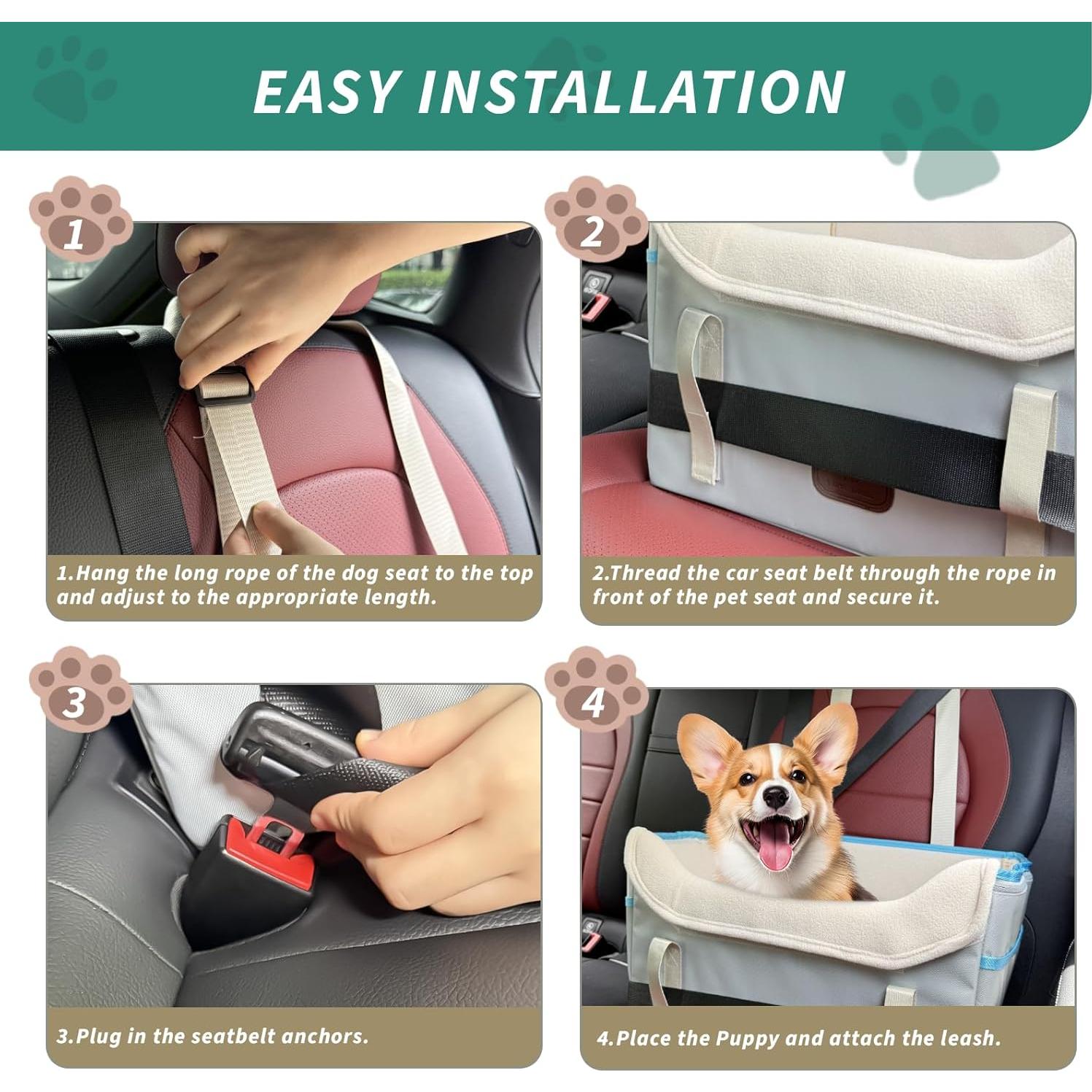 EASY INSTALLATION

1

1.Hang the long rope of the dog seat to the top and adjust to the appropriate length.

2

2.Thread the car seat belt through the rope in front of the pet seat and secure it.

3

3.Plug in the seatbelt anchors.

4

4.Place the Puppy and attach the leash.