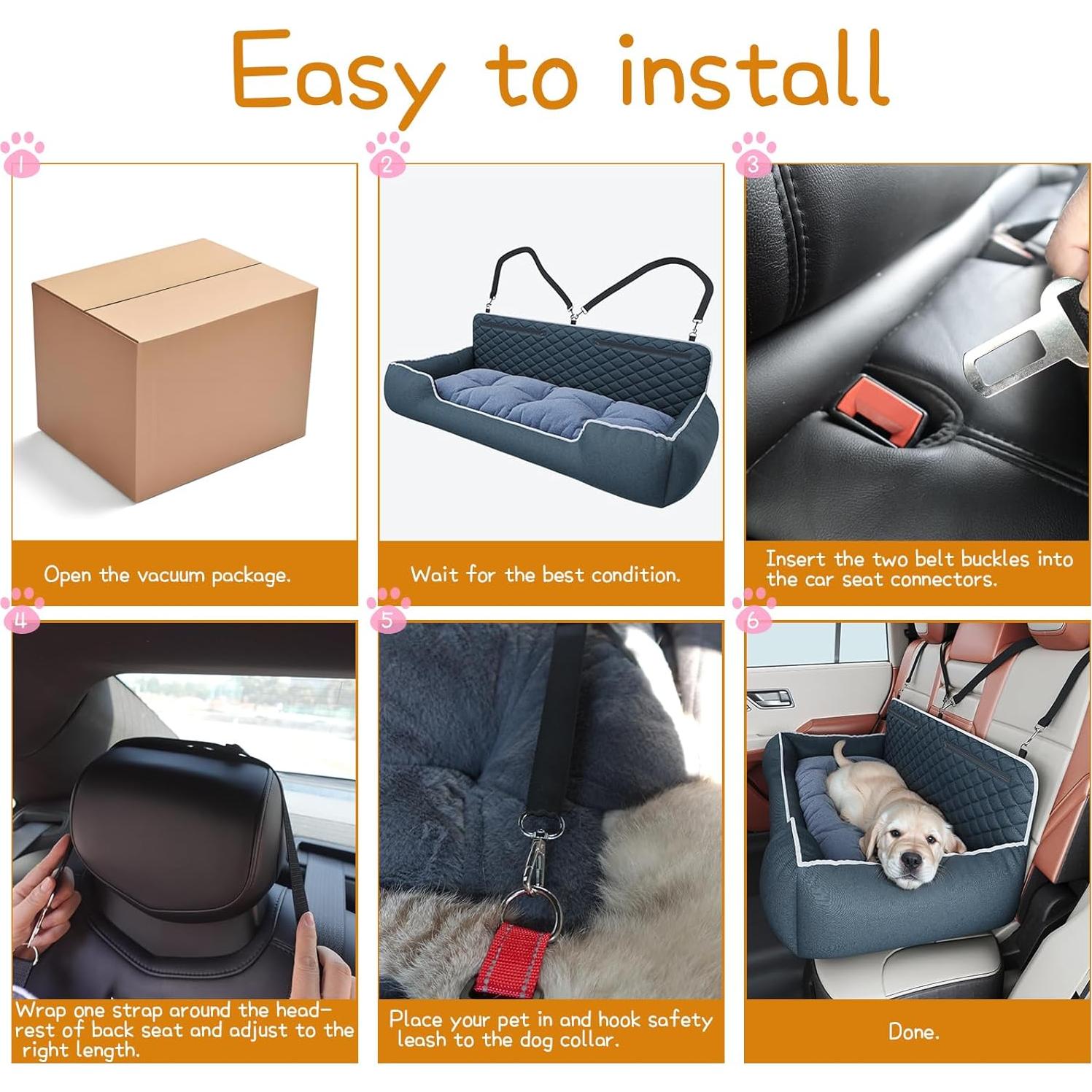 Easy to install

1

Open the vacuum package.

2

Wait for the best condition.

3

Insert the two belt buckles into the car seat connectors.

4

Wrap one strap around the headrest of back seat and adjust to the right length.

5

Place your pet in and hook safety leash to the dog collar.

6

Done.