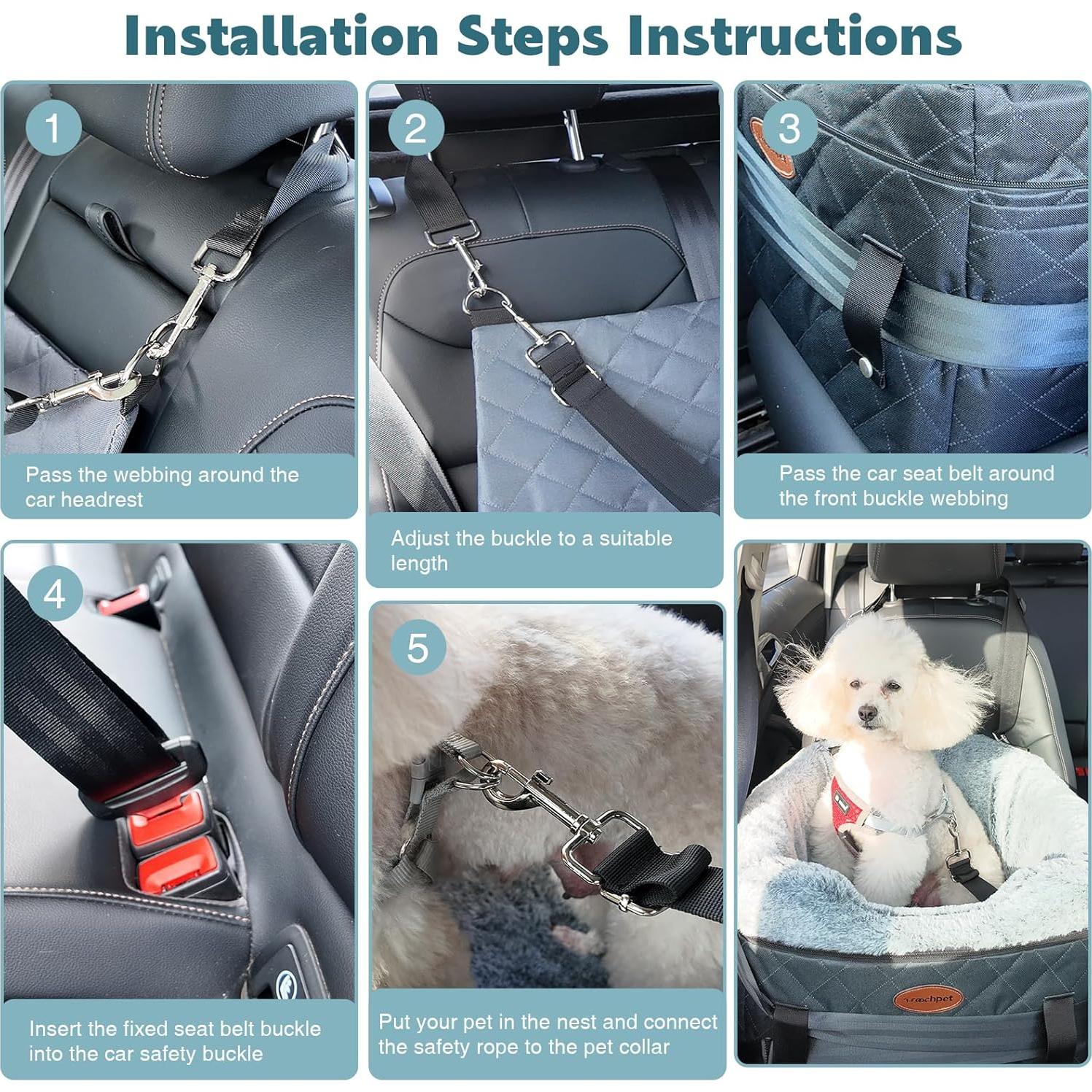 Installation Steps Instructions

1

Pass the webbing around the car headrest

2

Adjust the buckle to a suitable length

3

Pass the car seat belt around the front buckle webbing

4

Insert the fixed seat belt buckle into the car safety buckle

5

Put your pet in the nest and connect the safety rope to the pet collar

roochpet