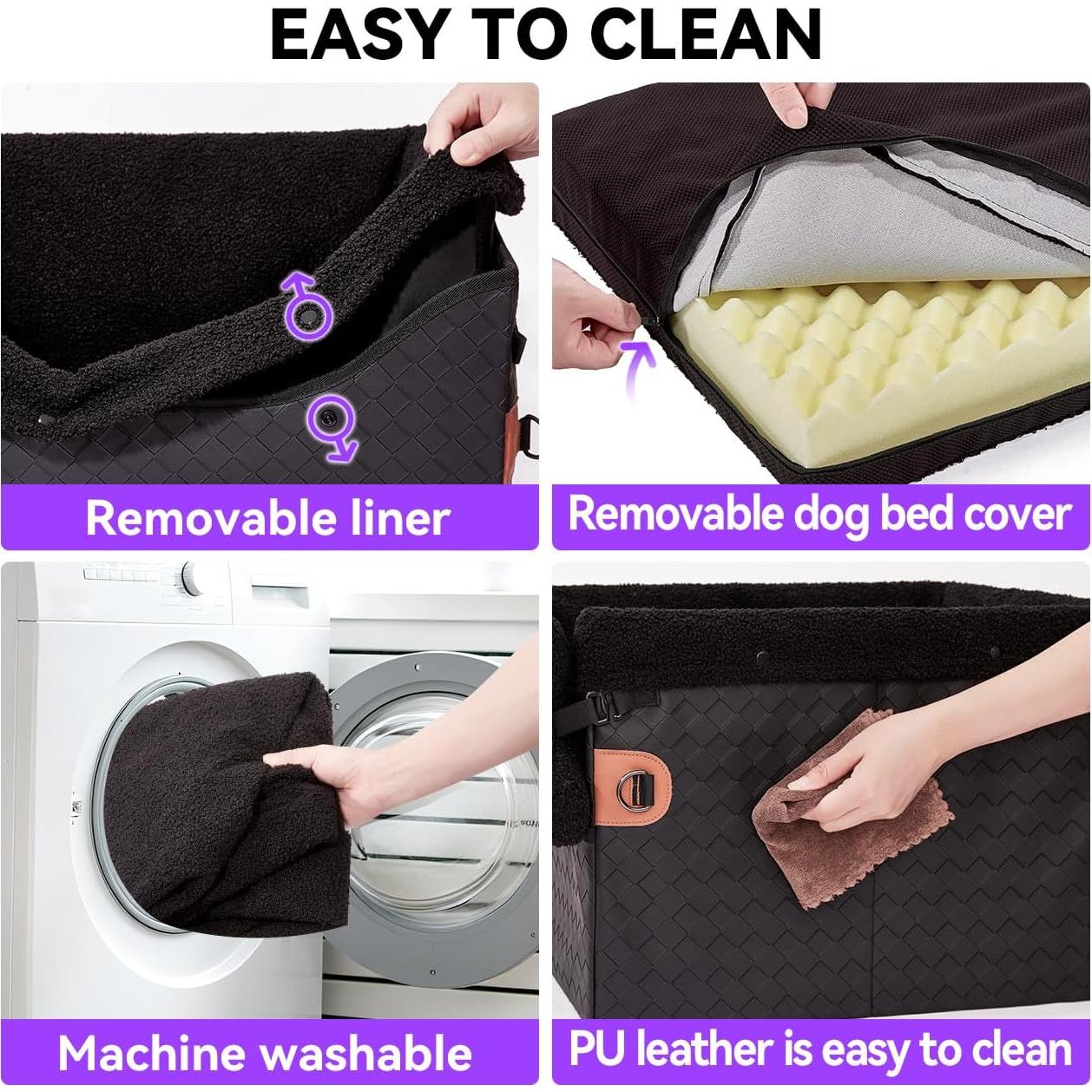 EASY TO CLEAN

Removable liner

Removable dog bed cover

Machine washable

PU leather is easy to clean