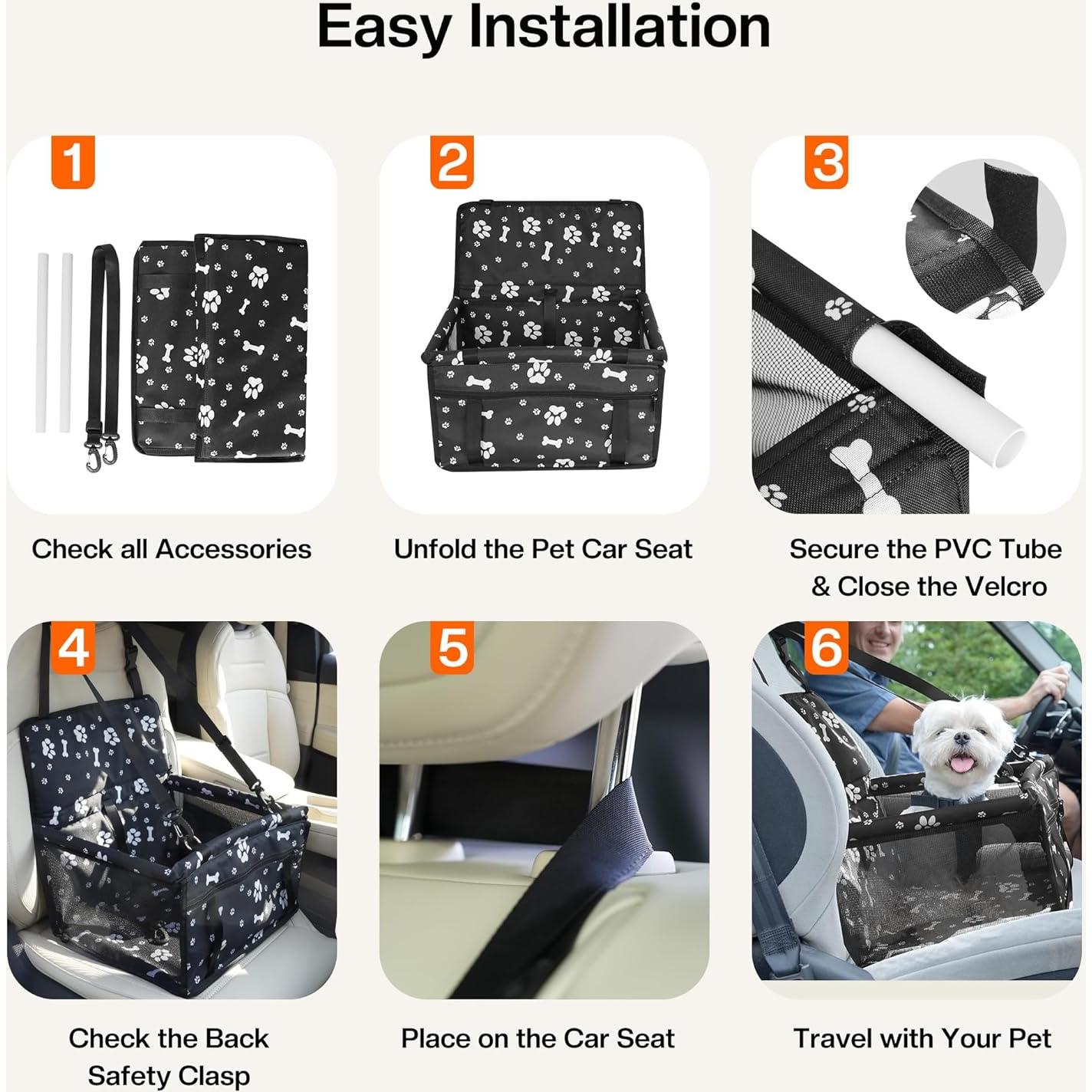 Easy Installation

1

Check all Accessories

2

Unfold the Pet Car Seat

3

Secure the PVC Tube & Close the Velcro

4

Check the Back Safety Clasp

5

Place on the Car Seat

6

Travel with Your Pet