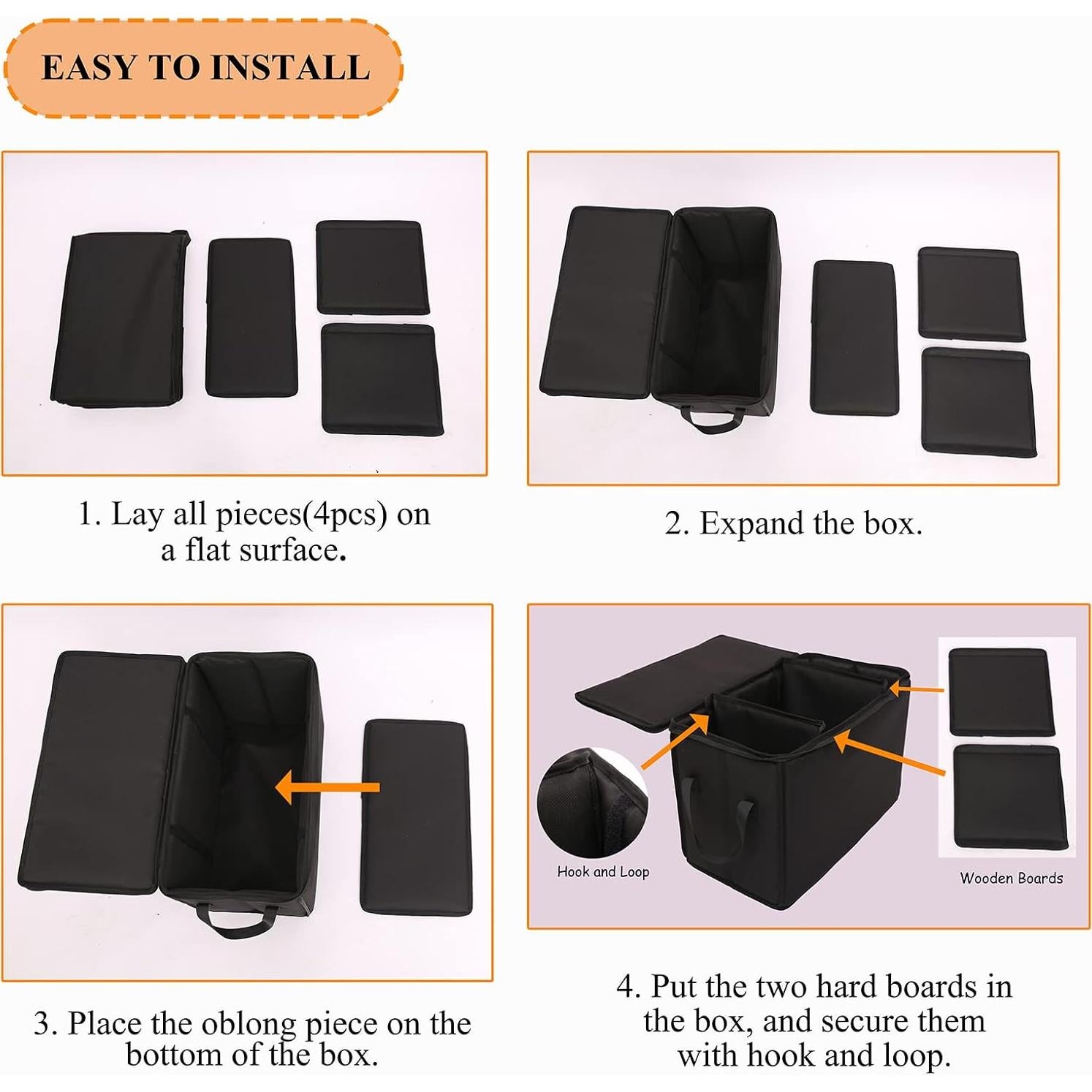 EASY TO INSTALL

1. Lay all pieces(4pcs) on a flat surface.

2. Expand the box.

3. Place the oblong piece on the bottom of the box.

Hook and Loop

Wooden Boards

4. Put the two hard boards in the box, and secure them with hook and loop.