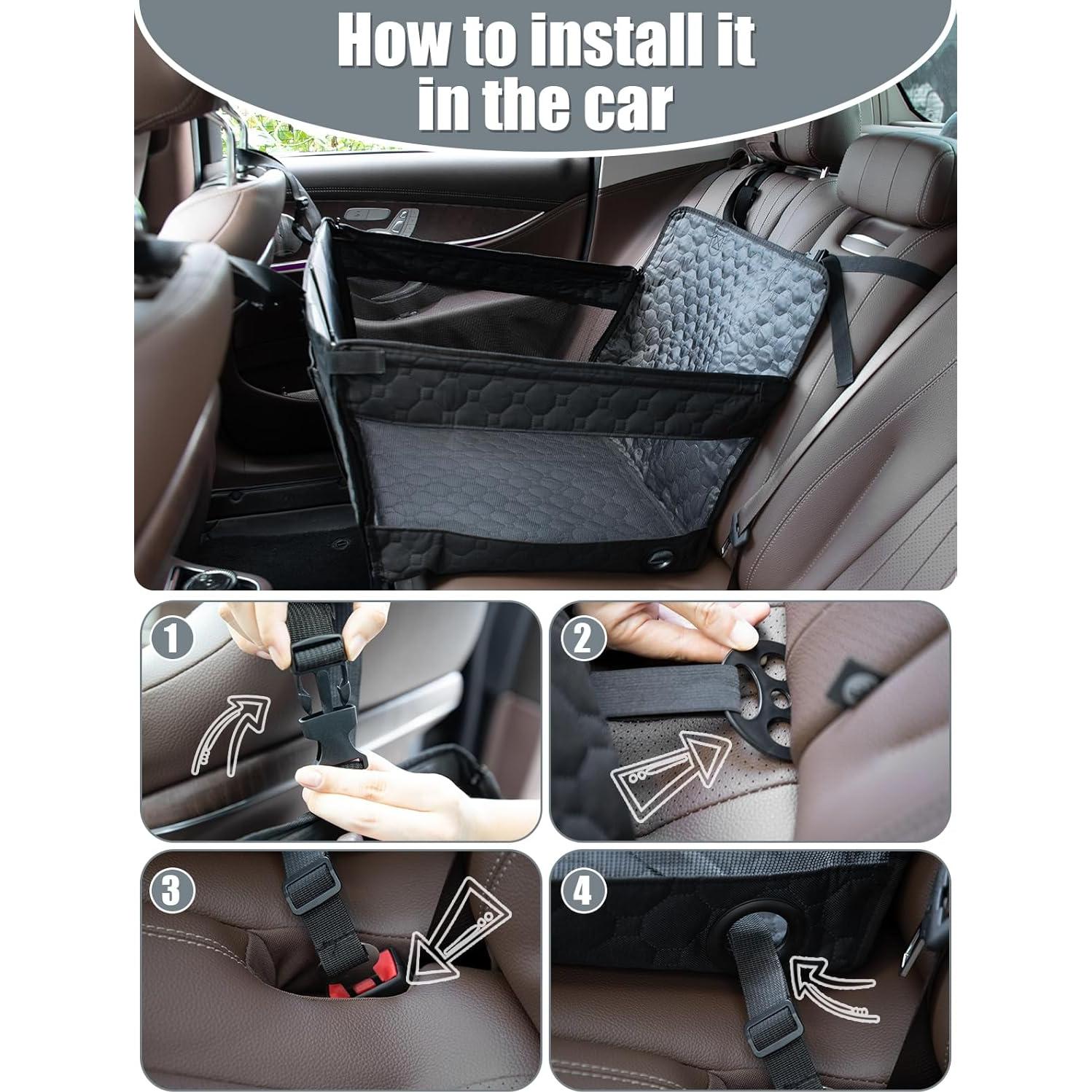 How to install it in the car

1

2

3

4