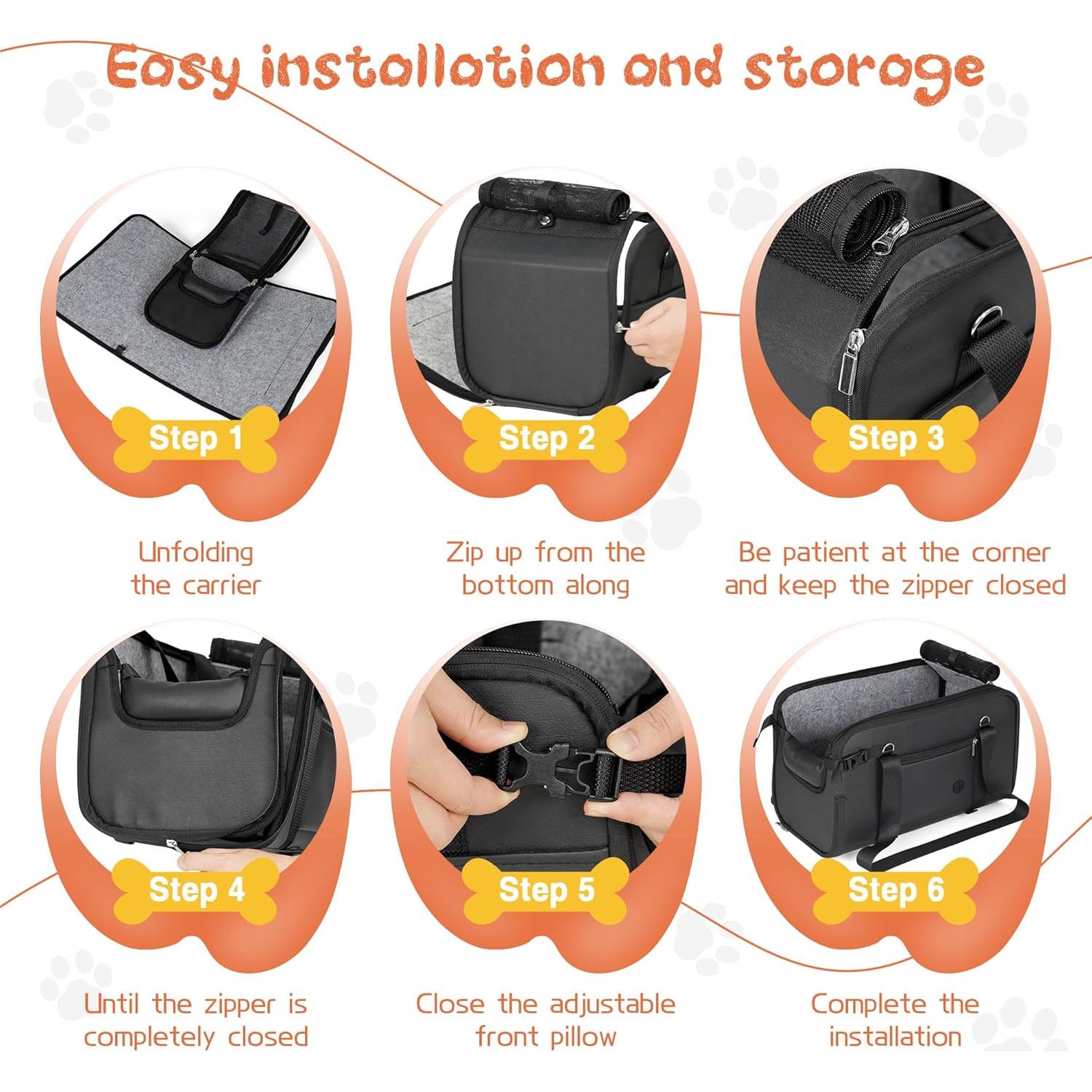 Easy installation and storage

Step 1

Unfolding the carrier

Step 2

Zip up from the bottom along

Step 3

Be patient at the corner and keep the zipper closed

Step 4

Until the zipper is completely closed

Step 5

Close the adjustable front pillow

Step 6

Complete the installation