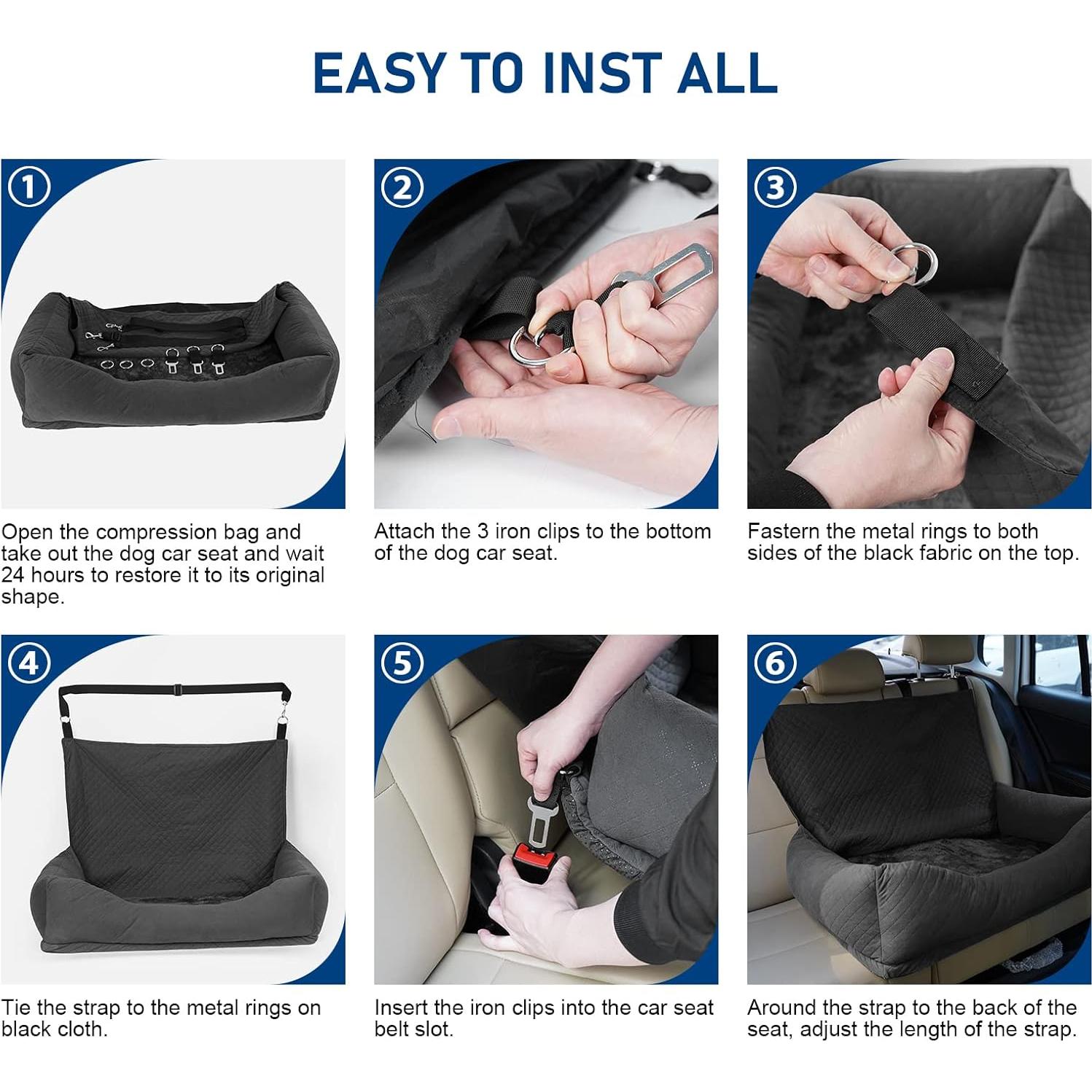 EASY TO INST ALL

①

Open the compression bag and take out the dog car seat and wait 24 hours to restore it to its original shape.

②

Attach the 3 iron clips to the bottom of the dog car seat.

③

Fastern the metal rings to both sides of the black fabric on the top.

④

Tie the strap to the metal rings on black cloth.

⑤

Insert the iron clips into the car seat belt slot.

⑥

Around the strap to the back of the seat, adjust the length of the strap.