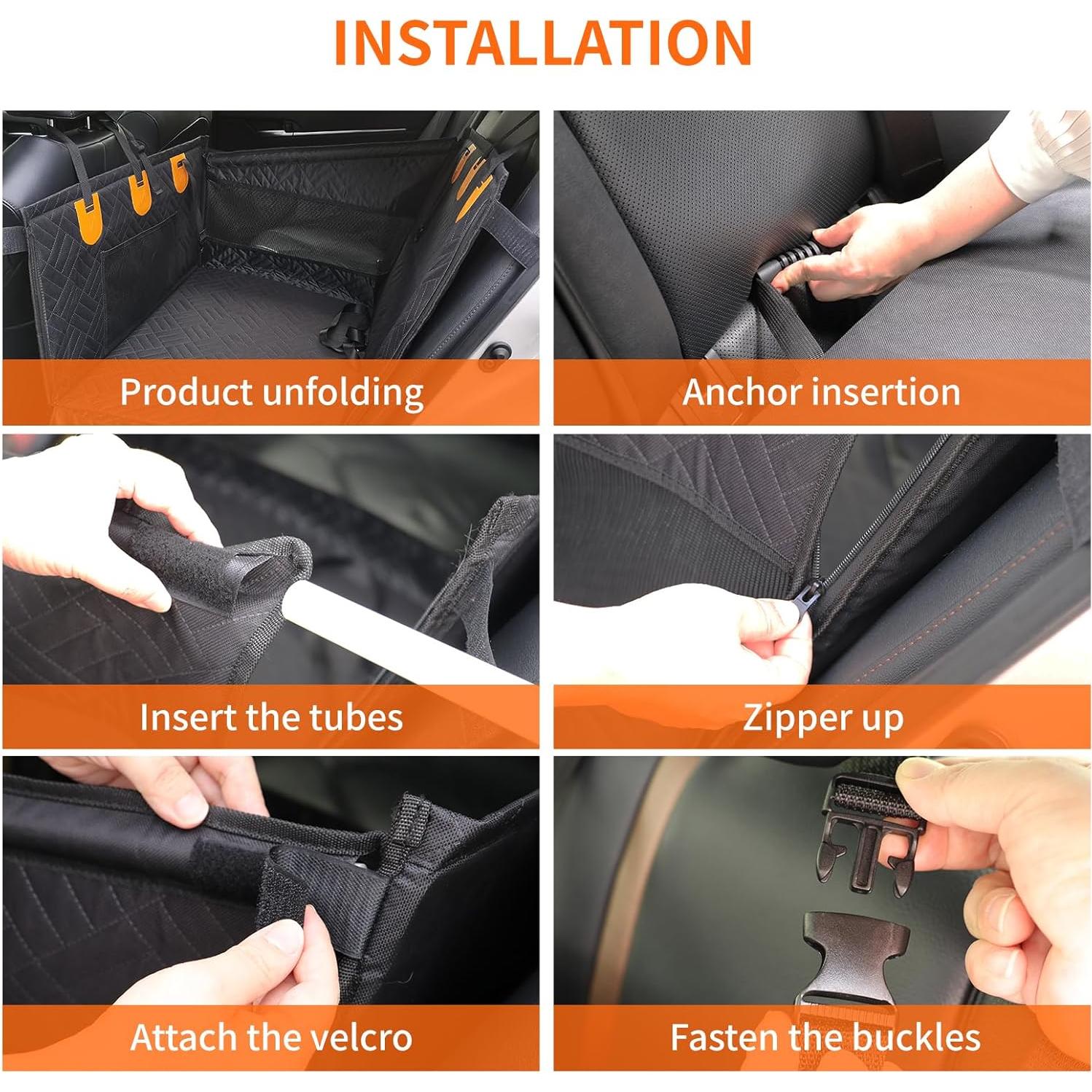 INSTALLATION

Product unfolding

Anchor insertion

Insert the tubes

Zipper up

Attach the velcro

Fasten the buckles