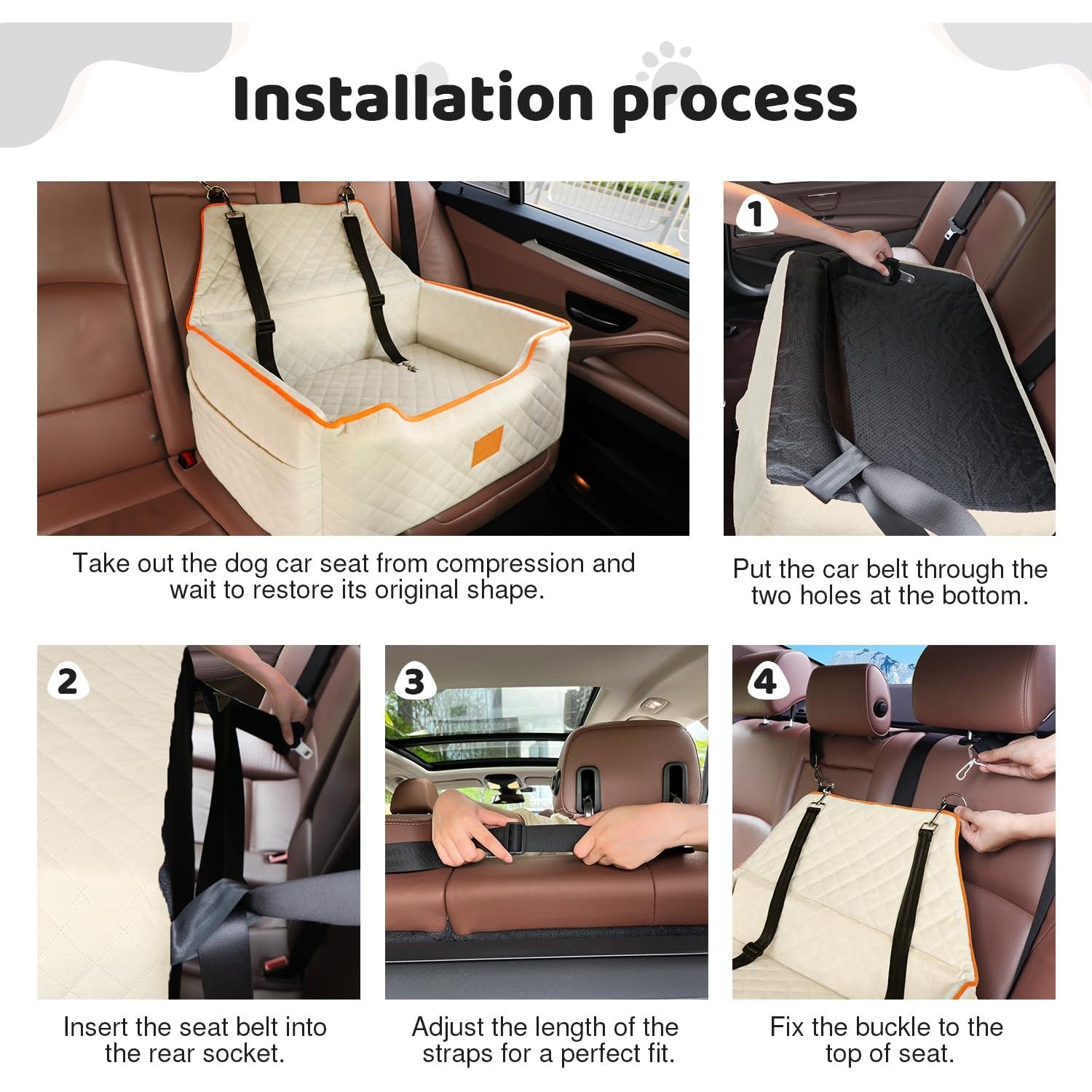 Installation process

Take out the dog car seat from compression and wait to restore its original shape.

1

Put the car belt through the two holes at the bottom.

2

Insert the seat belt into the rear socket.

3

Adjust the length of the straps for a perfect fit.

4

Fix the buckle to the top of seat.