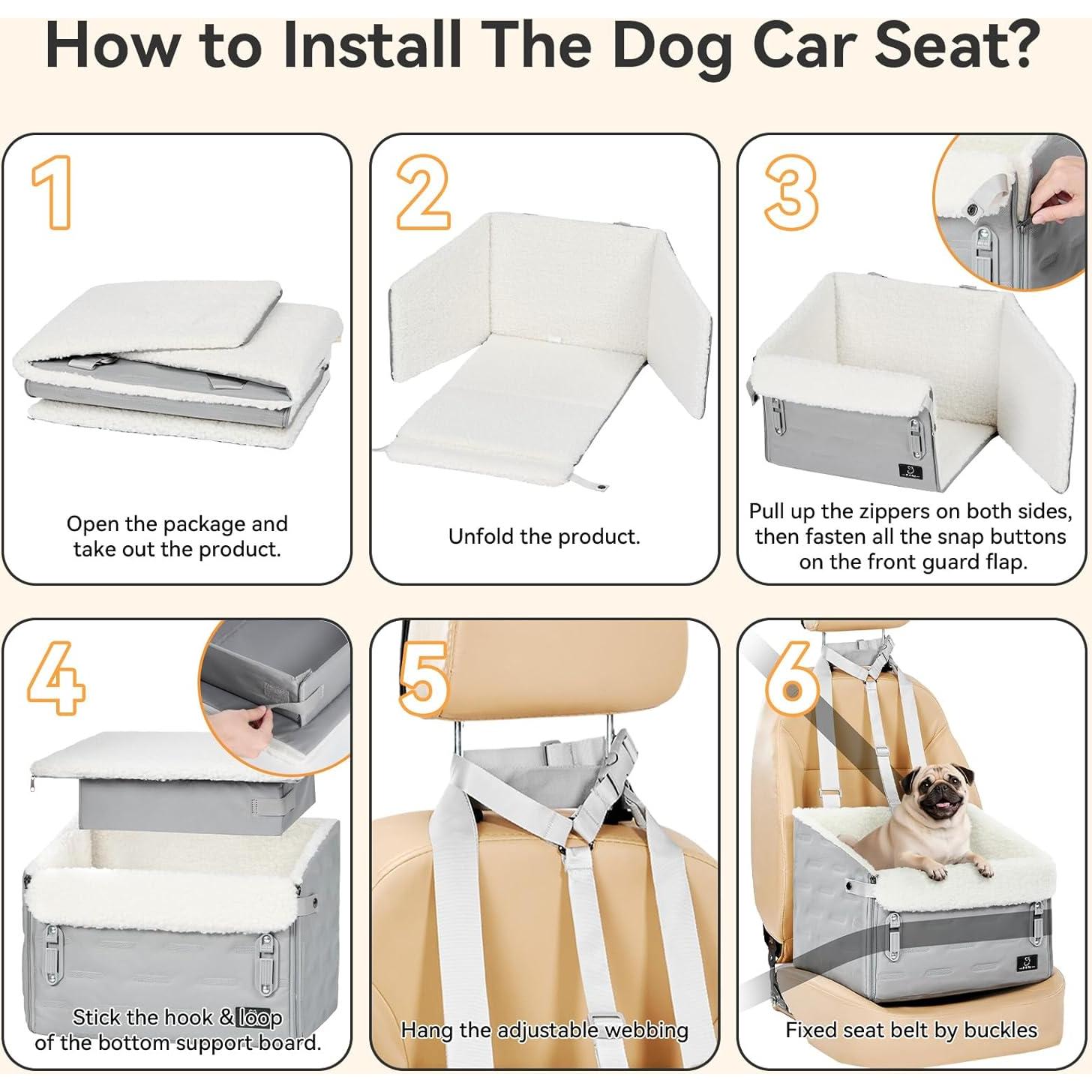 How to Install The Dog Car Seat?

1

Open the package and take out the product.

2

Unfold the product.

3

Pull up the zippers on both sides, then fasten all the snap buttons on the front guard flap.

4

Stick the hook & loop of the bottom support board.

5

Hang the adjustable webbing

6

Fixed seat belt by buckles