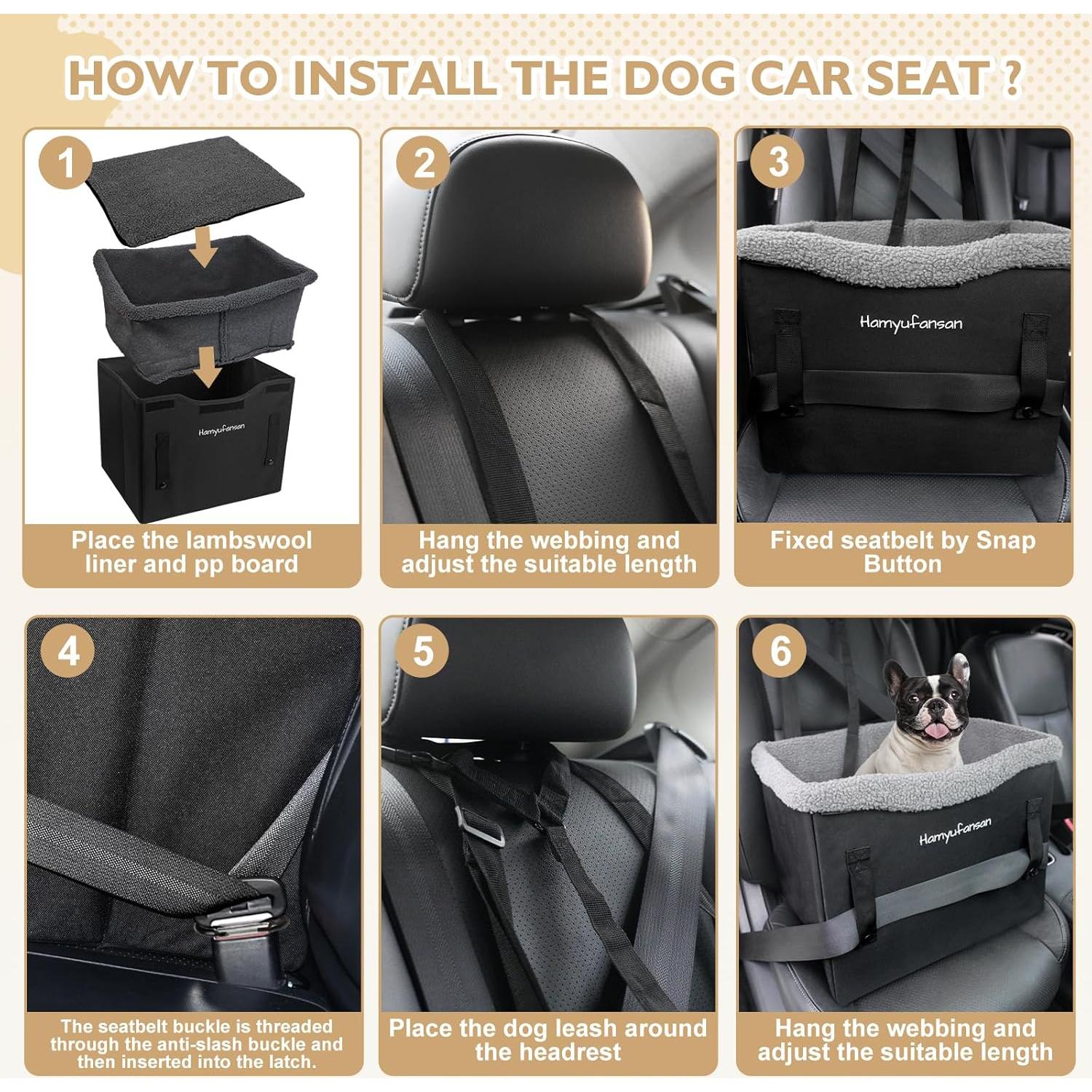 HOW TO INSTALL THE DOG CAR SEAT ?

1

Hamyufansan

Place the lambswool liner and pp board

2

Hang the webbing and adjust the suitable length

3

Hamyufansan

Fixed seatbelt by Snap Button

4

The seatbelt buckle is threaded through the anti-slash buckle and then inserted into the latch.

5

Place the dog leash around the headrest

6

Hamyufansan

Hang the webbing and adjust the suitable length