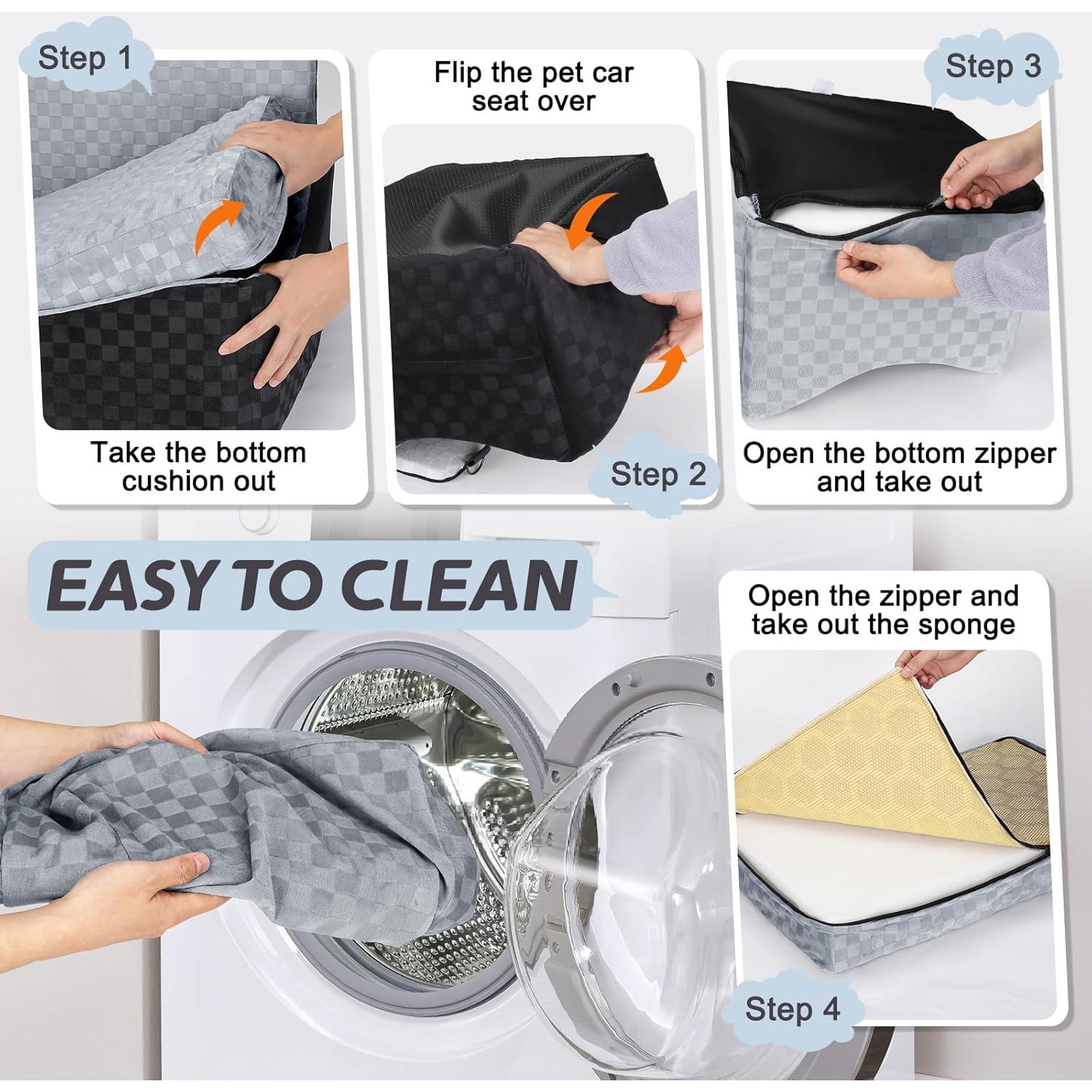 Step 1

Take the bottom cushion out

Flip the pet car seat over

Step 2

Step 3

Open the bottom zipper and take out

EASY TO CLEAN

Open the zipper and take out the sponge

Step 4