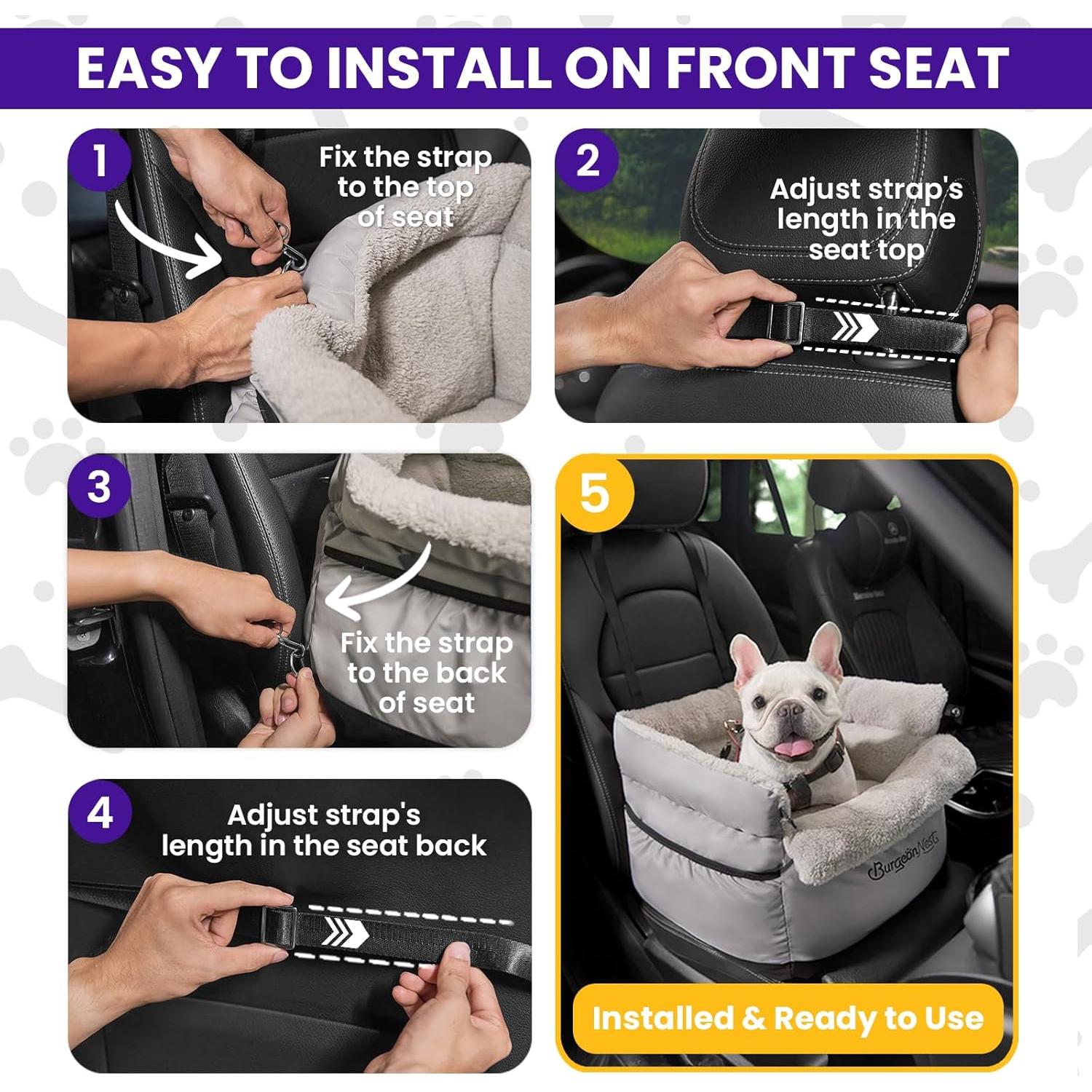 EASY TO INSTALL ON FRONT SEAT

1
Fix the strap to the top of seat

2
Adjust strap's length in the seat top

3
Fix the strap to the back of seat

4
Adjust strap's length in the seat back

5
BurgeonNest
Installed & Ready to Use