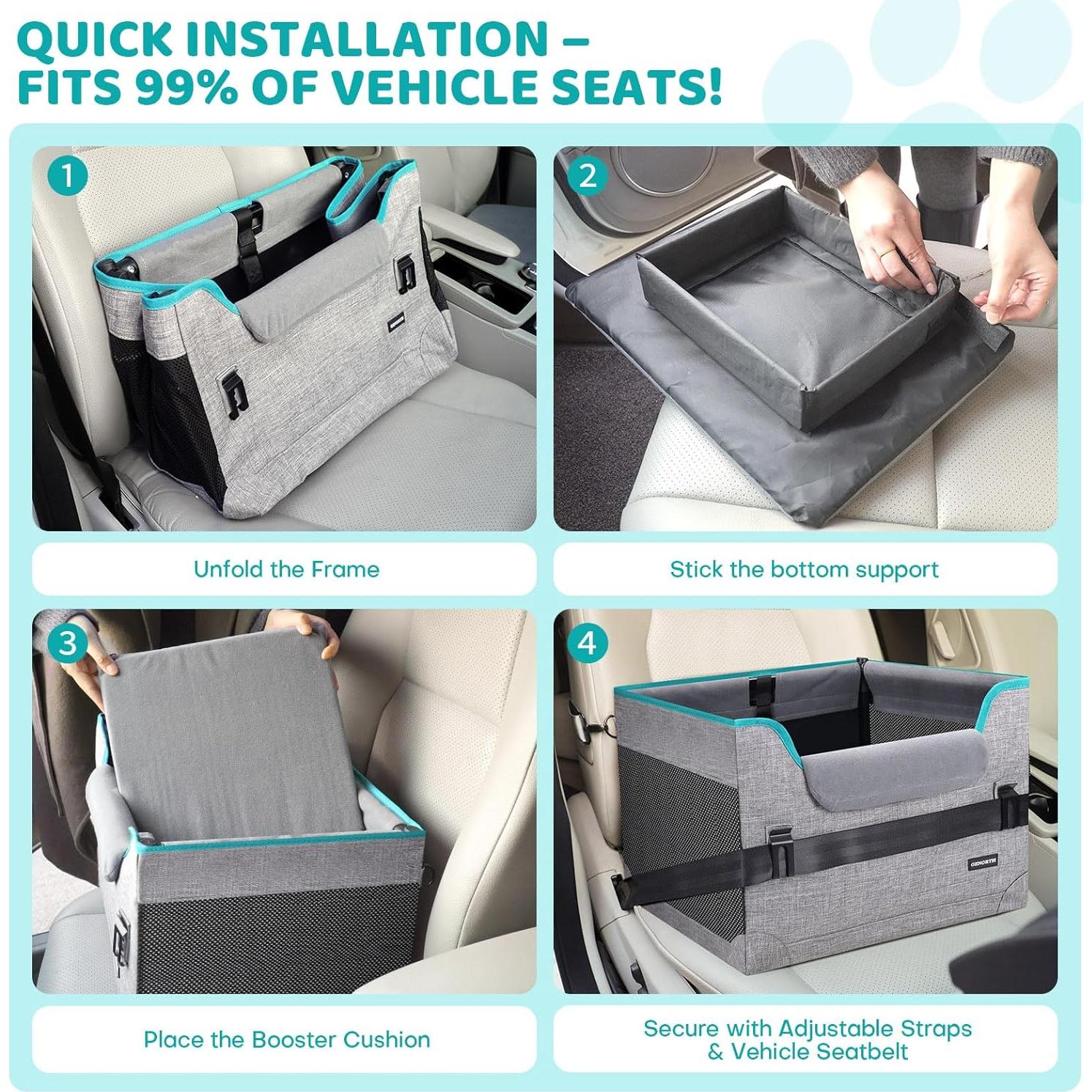 QUICK INSTALLATION – FITS 99% OF VEHICLE SEATS!

1

GENORTH

Unfold the Frame

2

Stick the bottom support

3

Place the Booster Cushion

4

GENORTH

Secure with Adjustable Straps & Vehicle Seatbelt