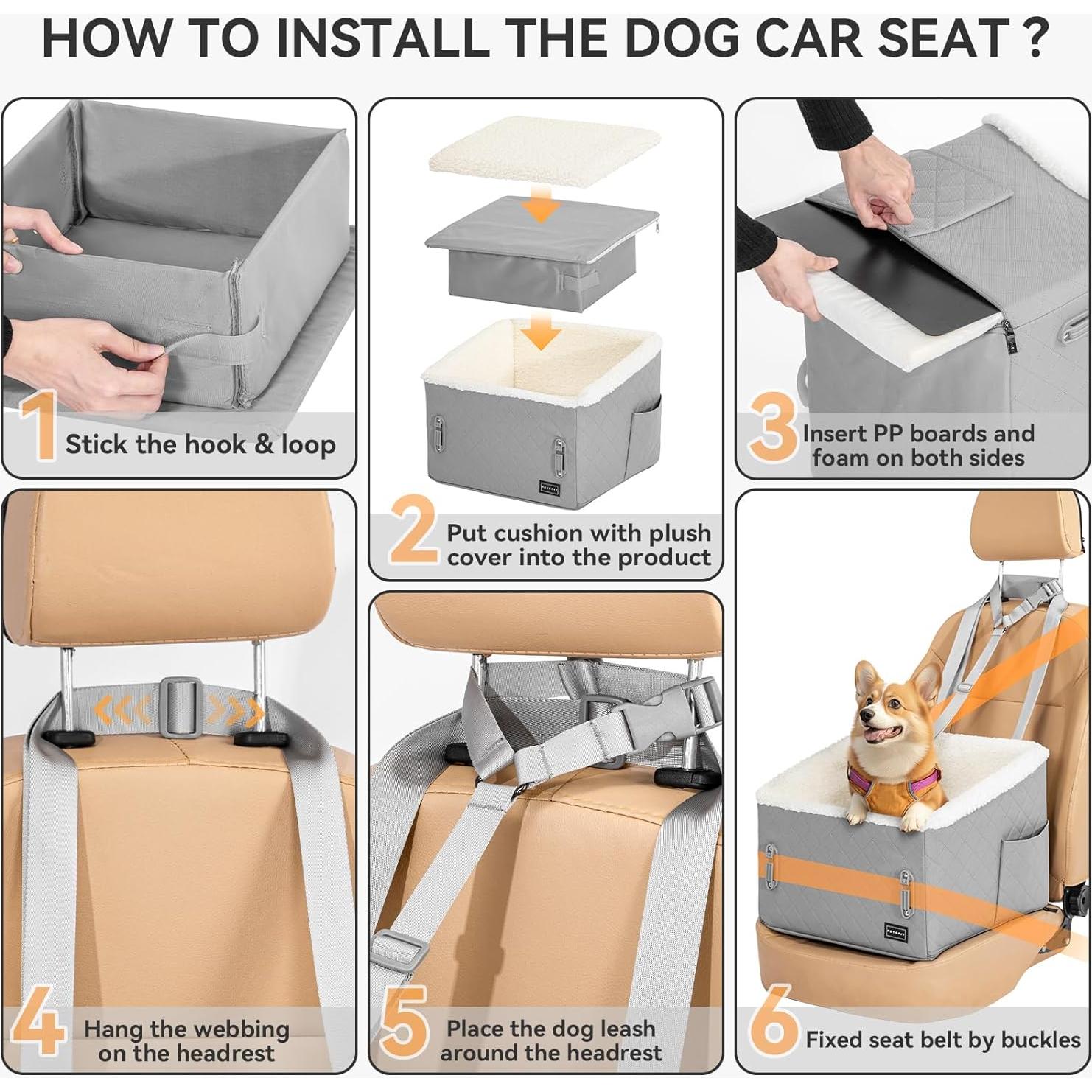 HOW TO INSTALL THE DOG CAR SEAT ?

1 Stick the hook & loop

2 Put cushion with plush cover into the product

3 Insert PP boards and foam on both sides

4 Hang the webbing on the headrest

5 Place the dog leash around the headrest

6 Fixed seat belt by buckles