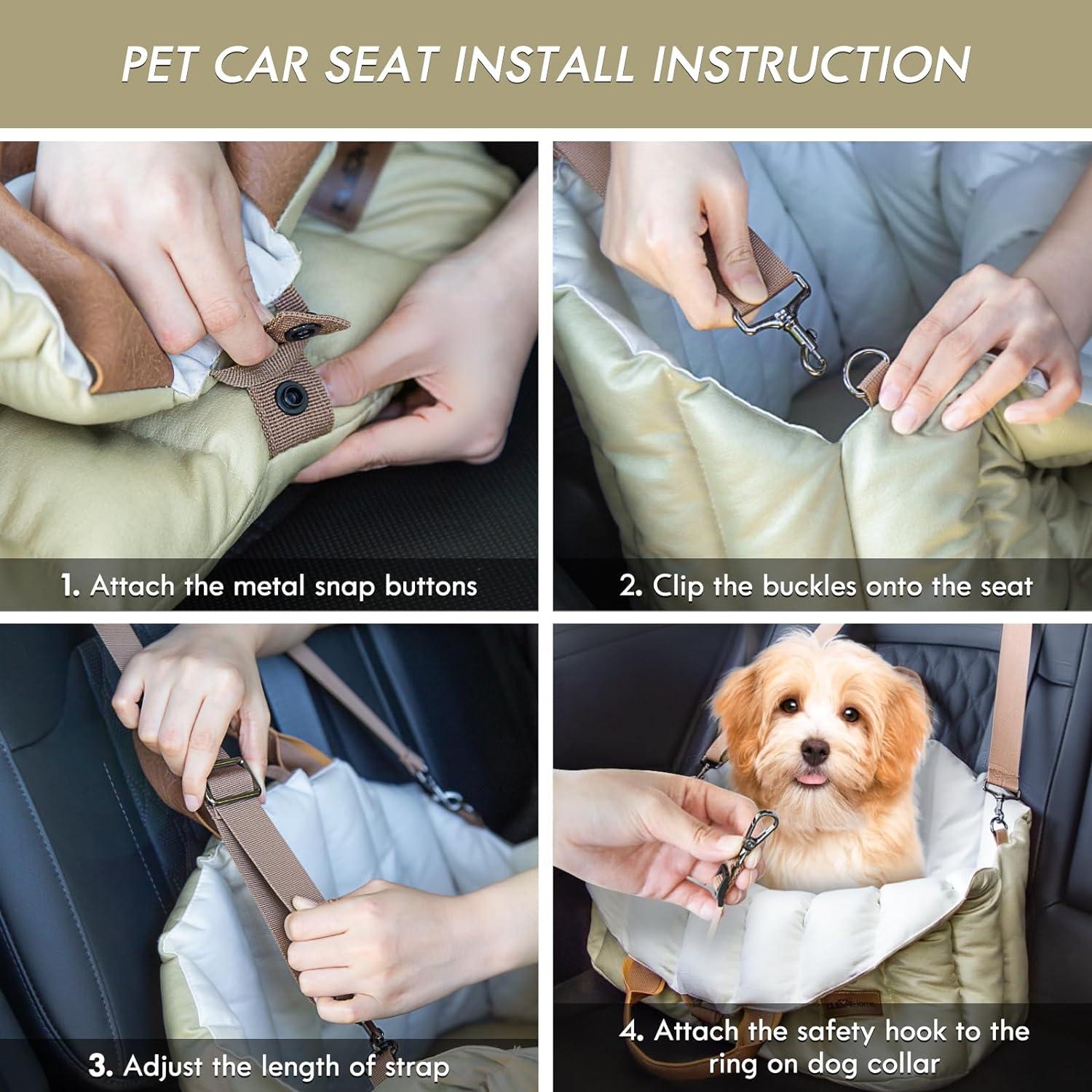 PET CAR SEAT INSTALL INSTRUCTION

1. Attach the metal snap buttons

2. Clip the buckles onto the seat

3. Adjust the length of strap

4. Attach the safety hook to the ring on dog collar