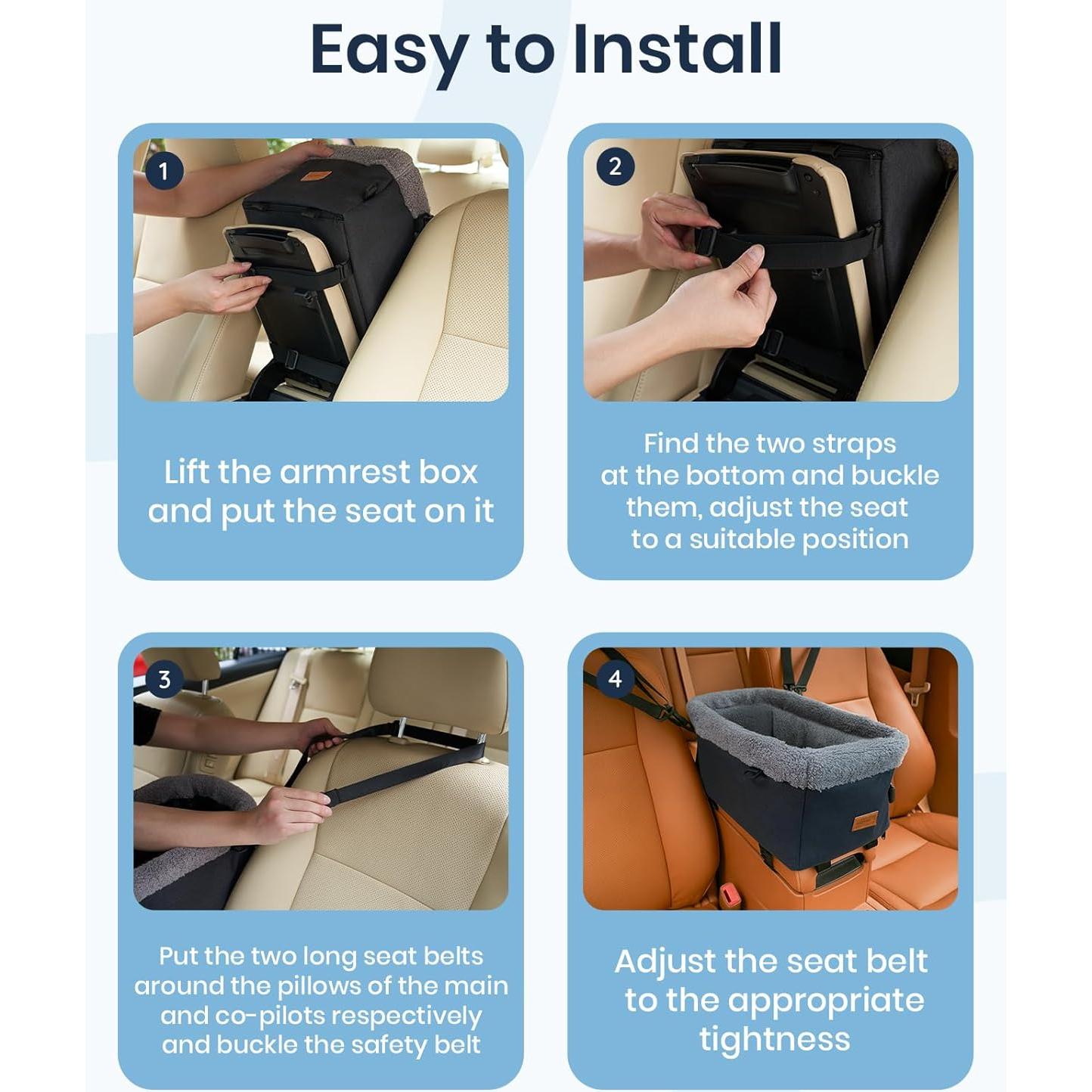 Easy to Install

1

Lift the armrest box and put the seat on it

2

Find the two straps at the bottom and buckle them, adjust the seat to a suitable position

3

Put the two long seat belts around the pillows of the main and co-pilots respectively and buckle the safety belt

4

Adjust the seat belt to the appropriate tightness