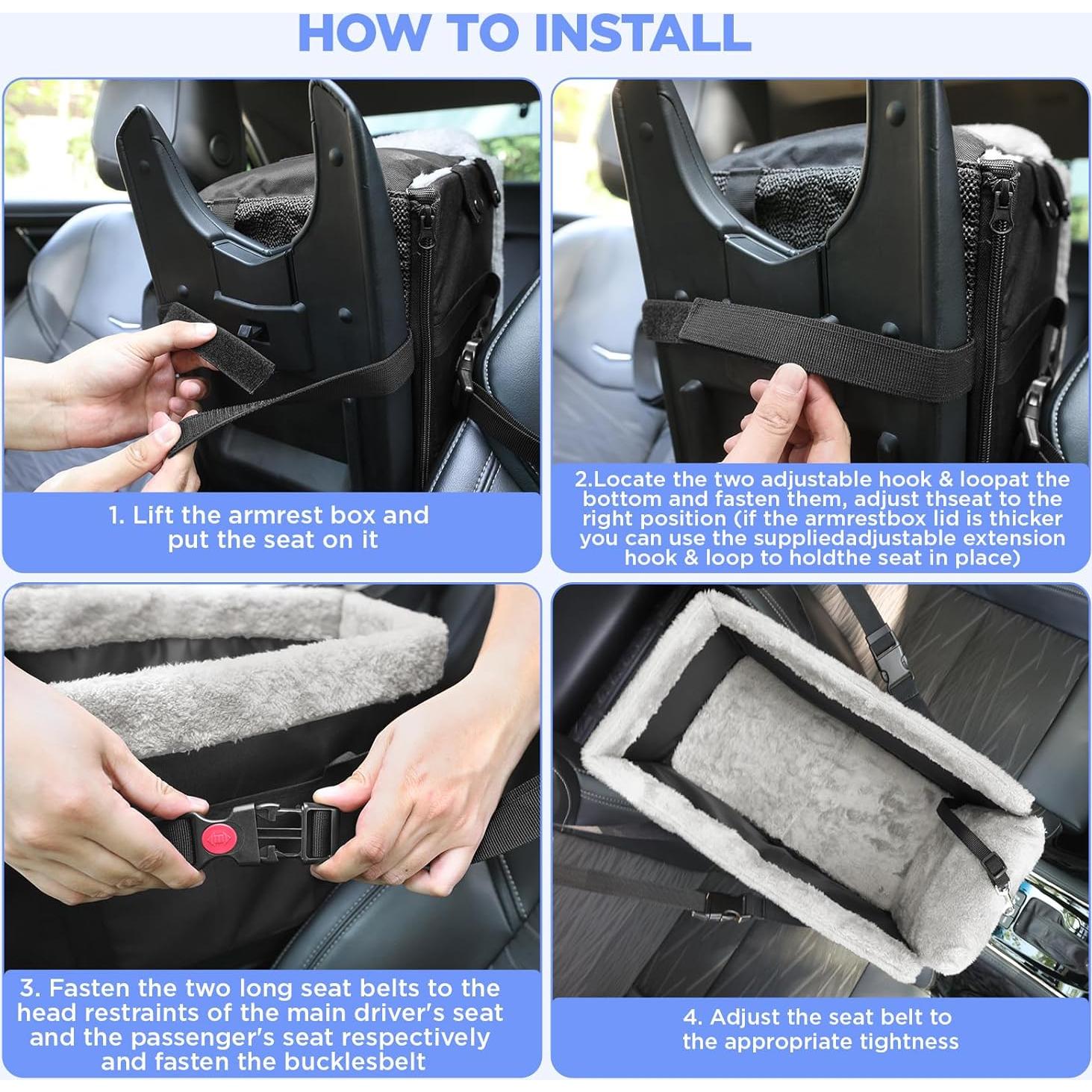 HOW TO INSTALL

1. Lift the armrest box and put the seat on it

2.Locate the two adjustable hook & loopat the bottom and fasten them, adjust thseat to the right position (if the armrestbox lid is thicker you can use the suppliedadjustable extension hook & loop to holdthe seat in place)

3. Fasten the two long seat belts to the head restraints of the main driver's seat and the passenger's seat respectively and fasten the bucklesbelt

4. Adjust the seat belt to the appropriate tightness