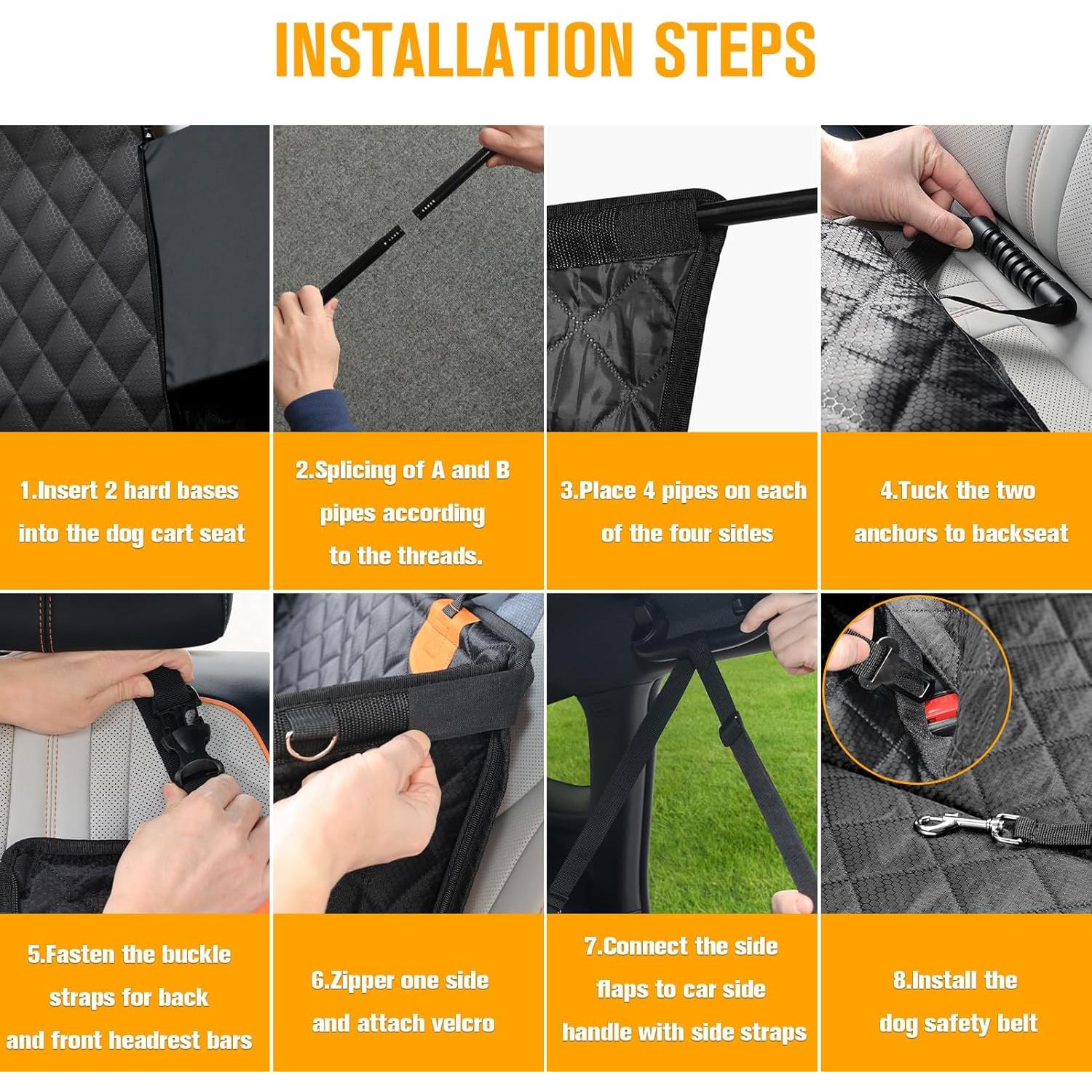 INSTALLATION STEPS

1.Insert 2 hard bases into the dog cart seat

2.Splicing of A and B pipes according to the threads.

3.Place 4 pipes on each of the four sides

4.Tuck the two anchors to backseat

5.Fasten the buckle straps for back and front headrest bars

6.Zipper one side and attach velcro

7.Connect the side flaps to car side handle with side straps

8.Install the dog safety belt