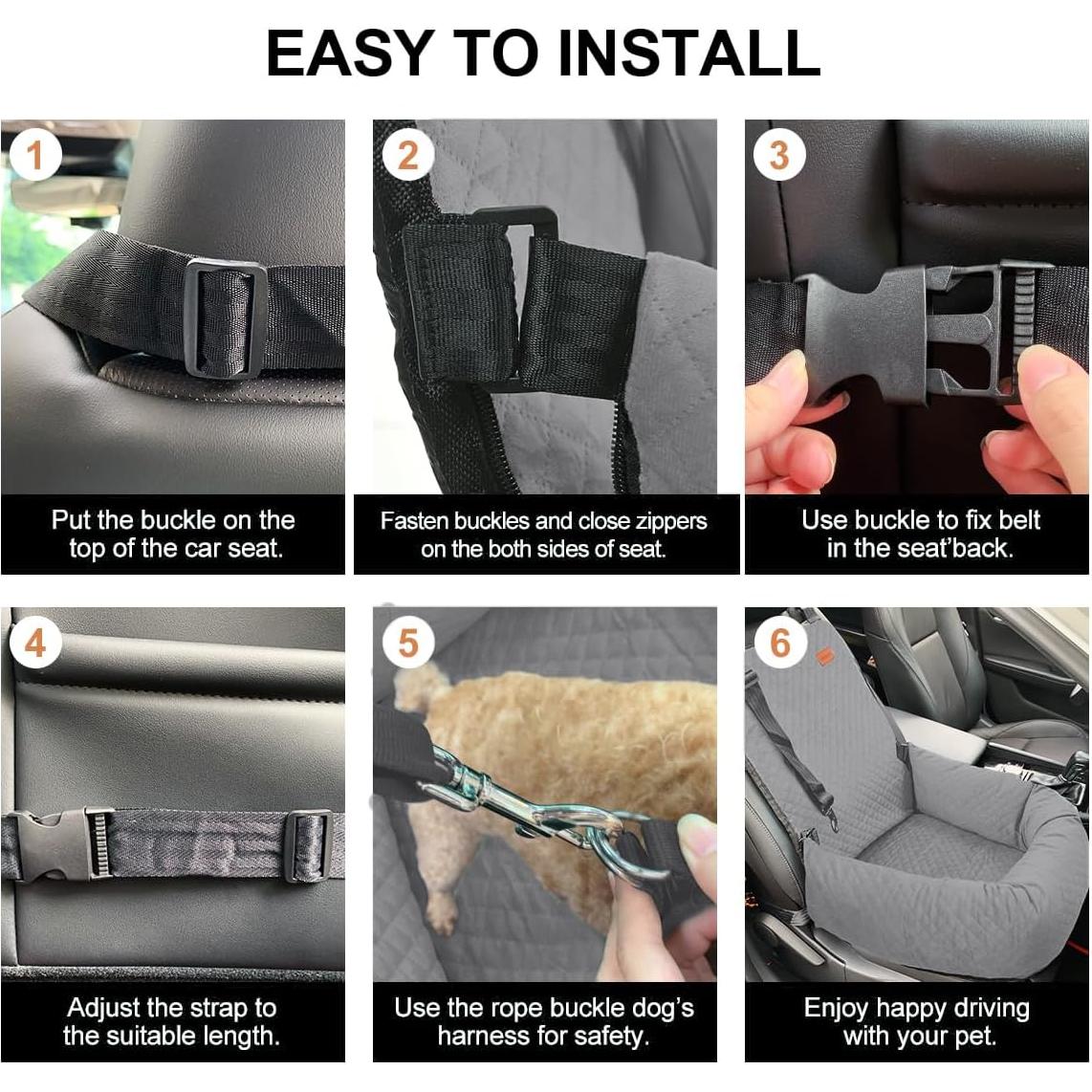 EASY TO INSTALL

1
Put the buckle on the top of the car seat.

2
Fasten buckles and close zippers on the both sides of seat.

3
Use buckle to fix belt in the seat'back.

4
Adjust the strap to the suitable length.

5
Use the rope buckle dog's harness for safety.

6
Enjoy happy driving with your pet.