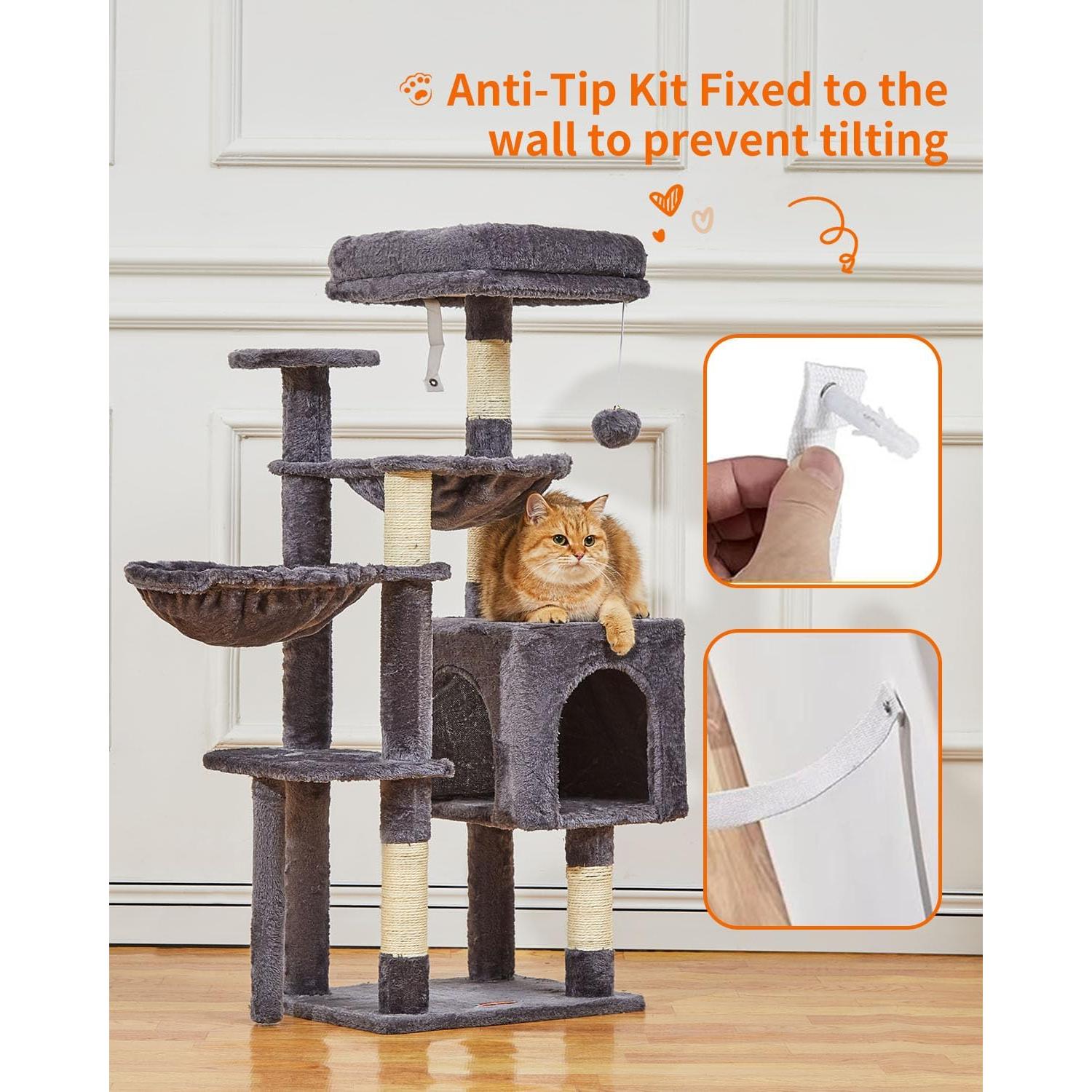 Anti-Tip Kit Fixed to the wall to prevent tilting