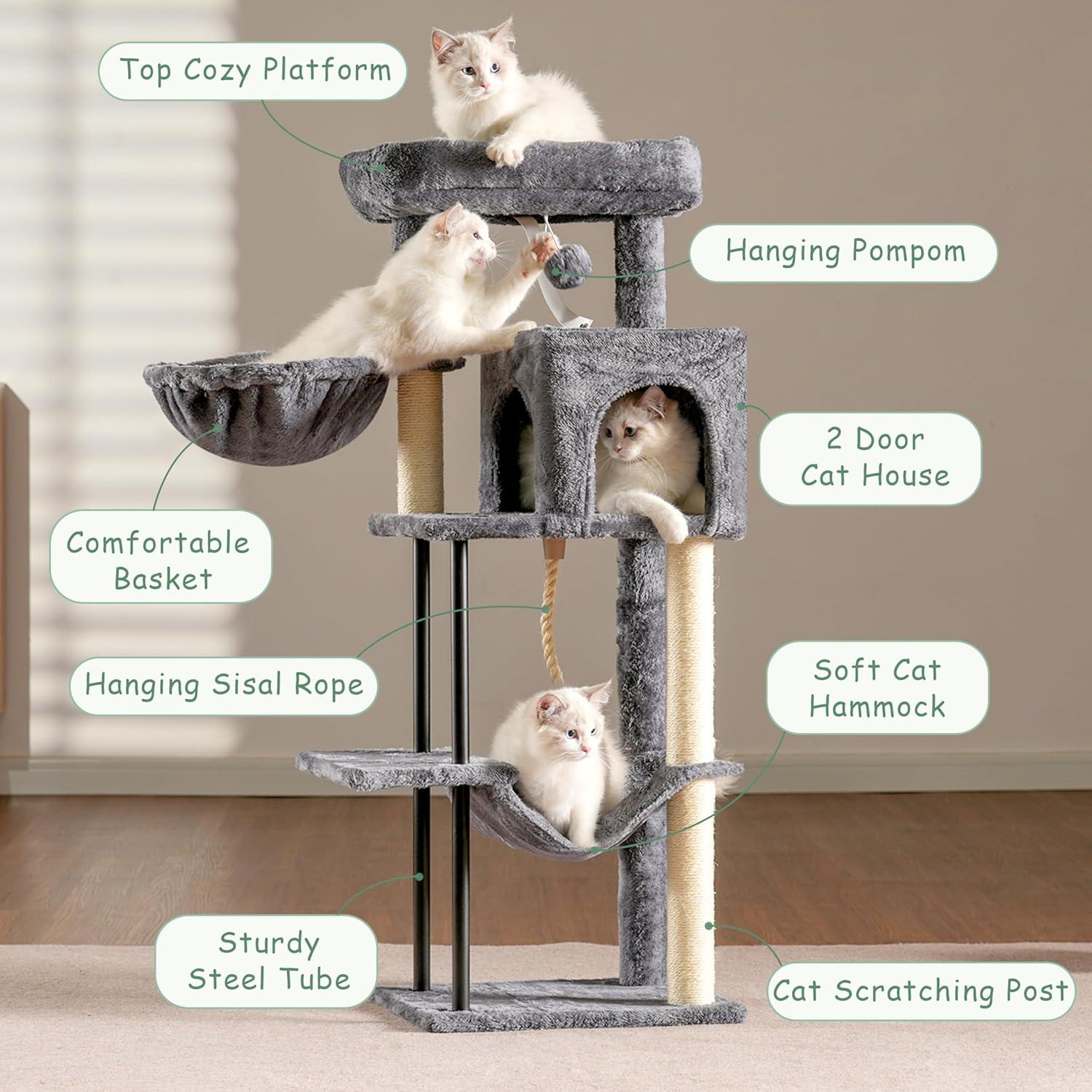 Top Cozy Platform

Hanging Pompom

2 Door Cat House

Comfortable Basket

Hanging Sisal Rope

Soft Cat Hammock

Sturdy Steel Tube

Cat Scratching Post