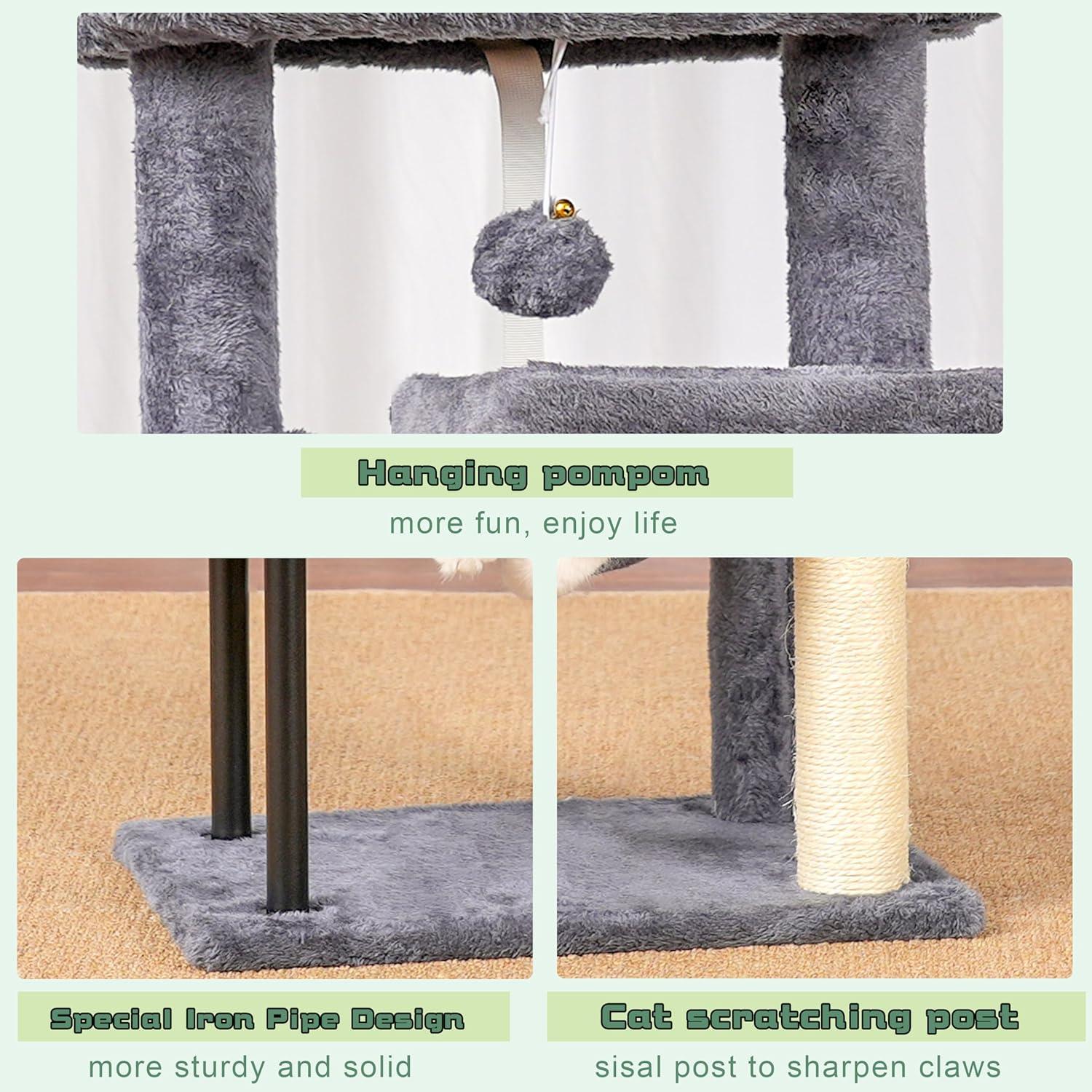 Hanging pompom

more fun, enjoy life

Special Iron Pipe Design

more sturdy and solid

Cat scratching post

sisal post to sharpen claws