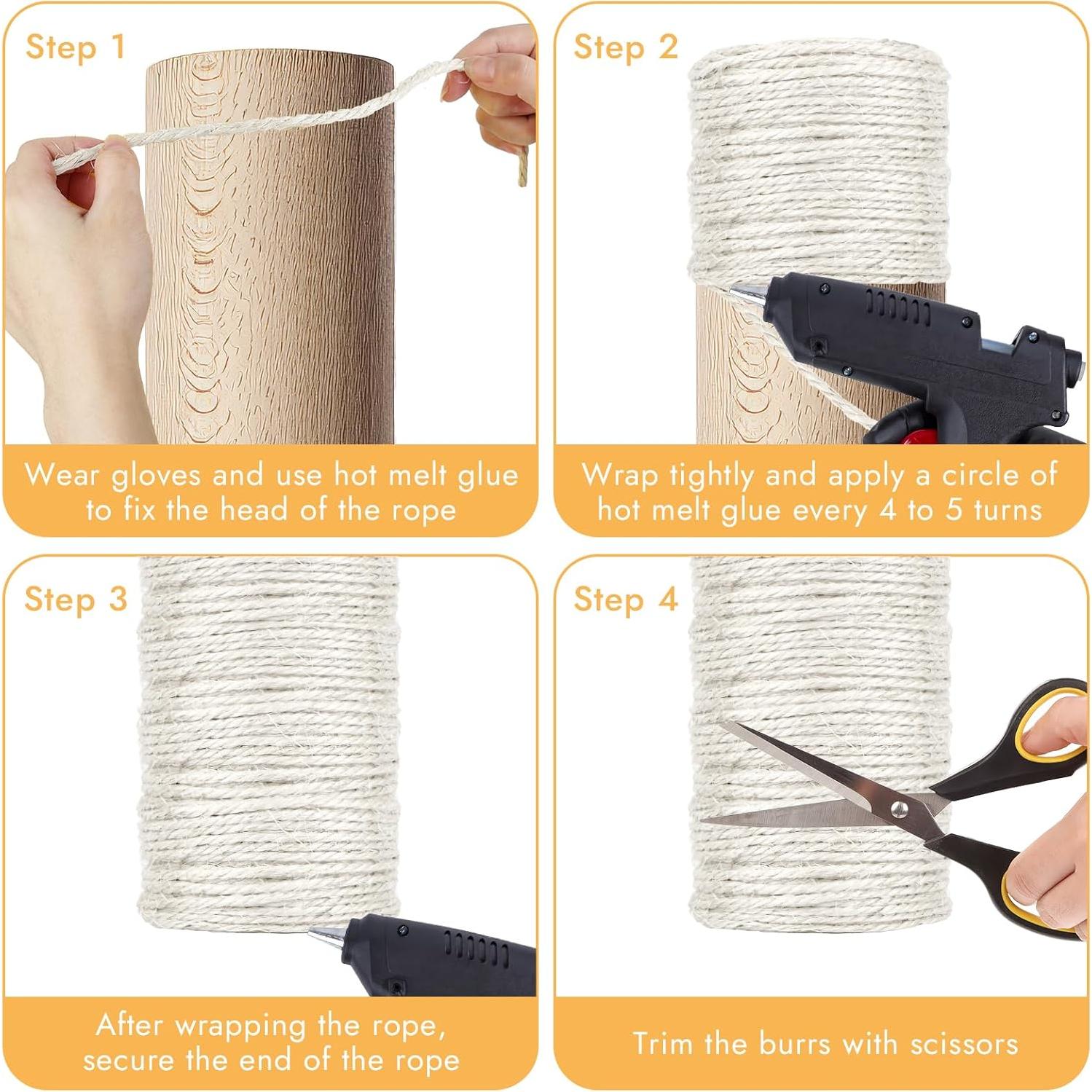 Step 1

Wear gloves and use hot melt glue to fix the head of the rope

Step 2

Wrap tightly and apply a circle of hot melt glue every 4 to 5 turns

Step 3

After wrapping the rope, secure the end of the rope

Step 4

Trim the burrs with scissors