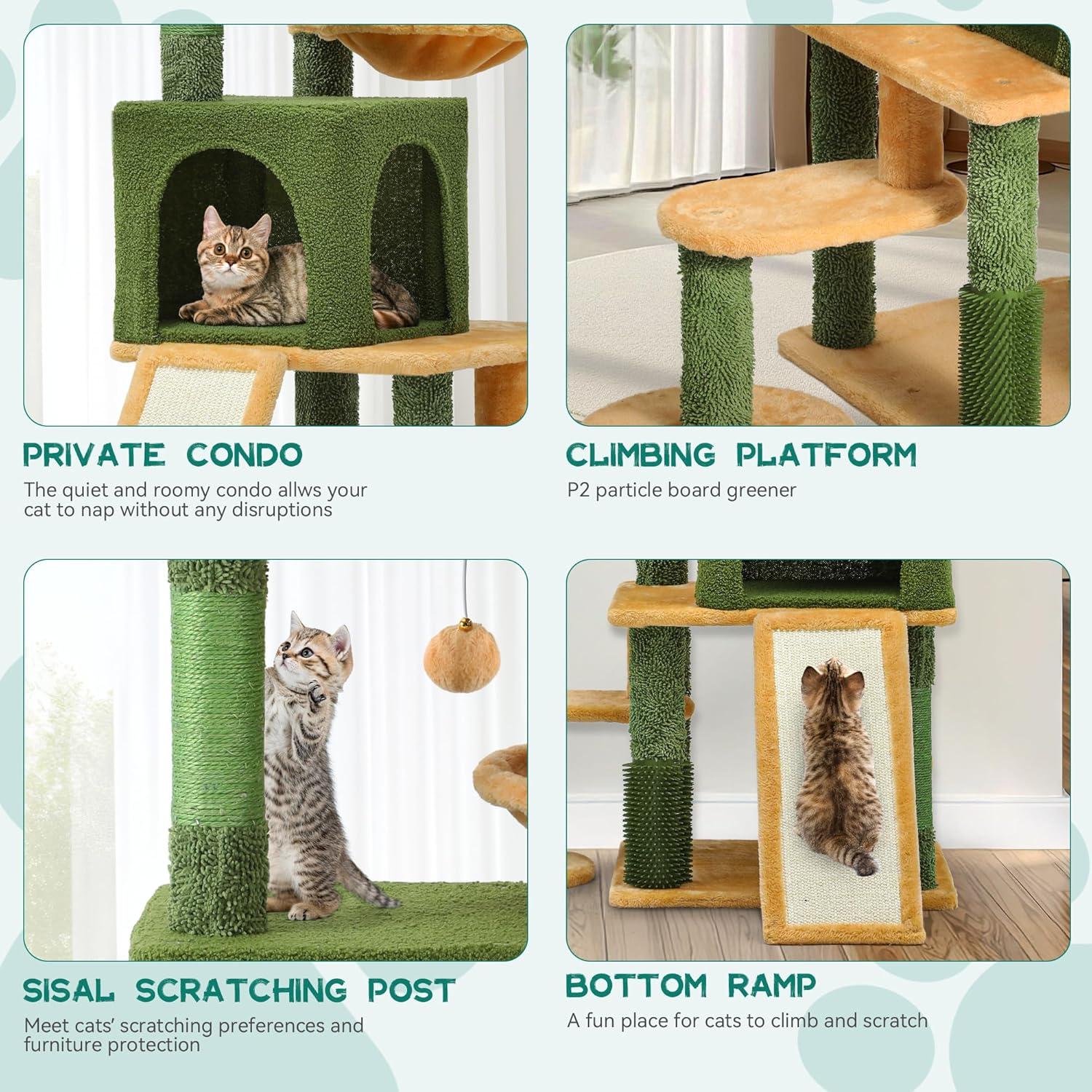 PRIVATE CONDO

The quiet and roomy condo allws your cat to nap without any disruptions

CLIMBING PLATFORM

P2 particle board greener

SISAL SCRATCHING POST

Meet cats' scratching preferences and furniture protection

BOTTOM RAMP

A fun place for cats to climb and scratch