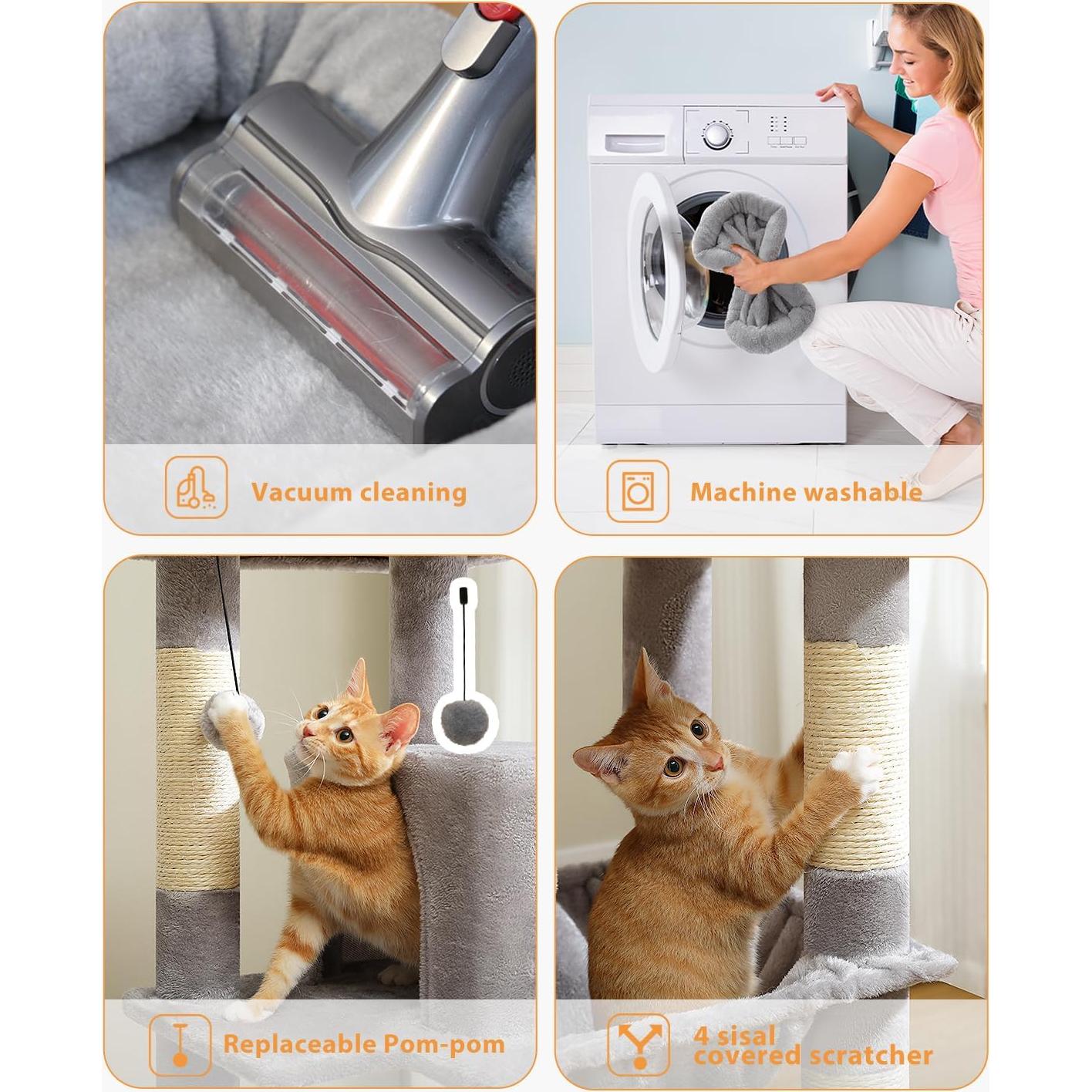 Vacuum cleaning

Machine washable

Replaceable Pom-pom

4 sisal
covered scratcher