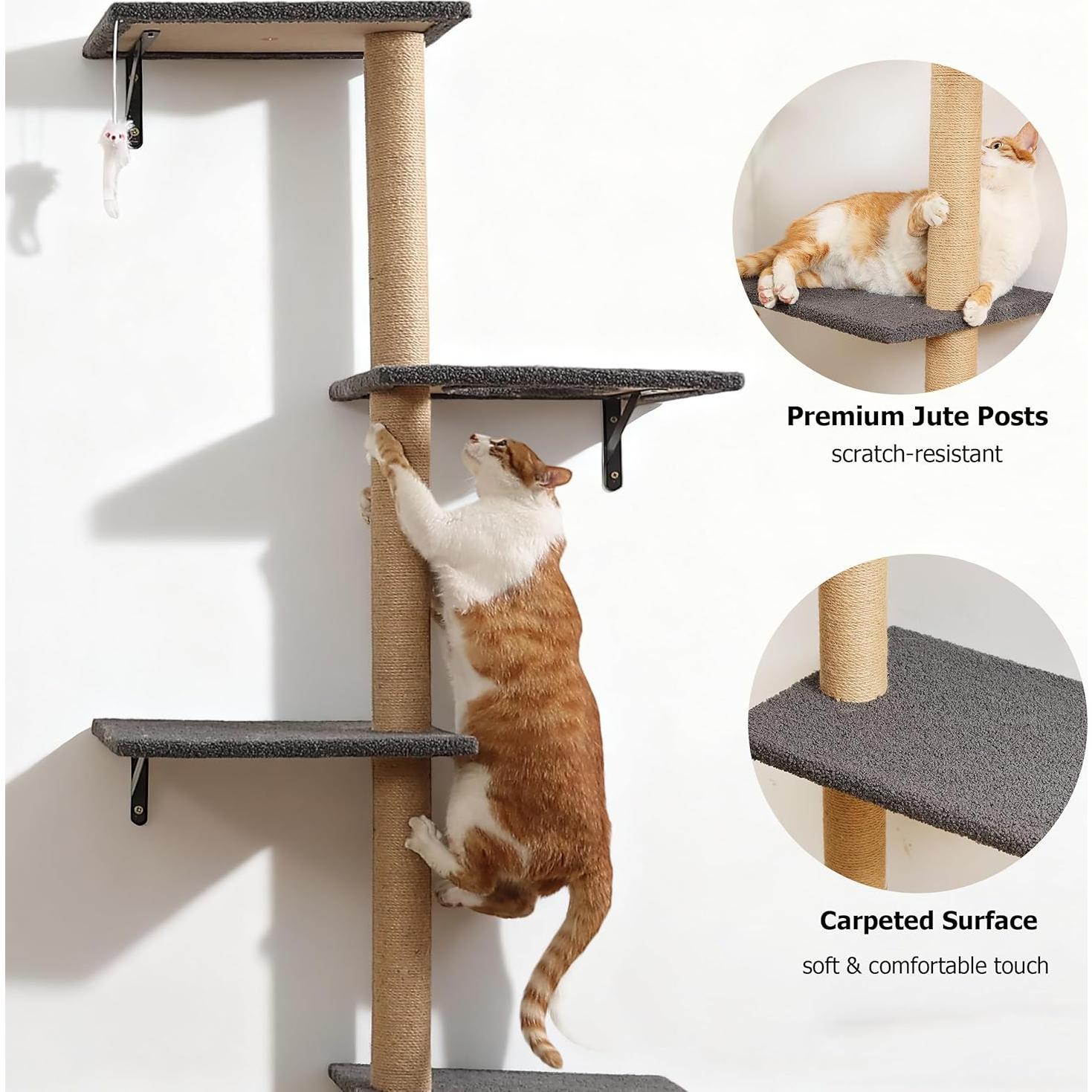 Premium Jute Posts
scratch-resistant

Carpeted Surface
soft & comfortable touch