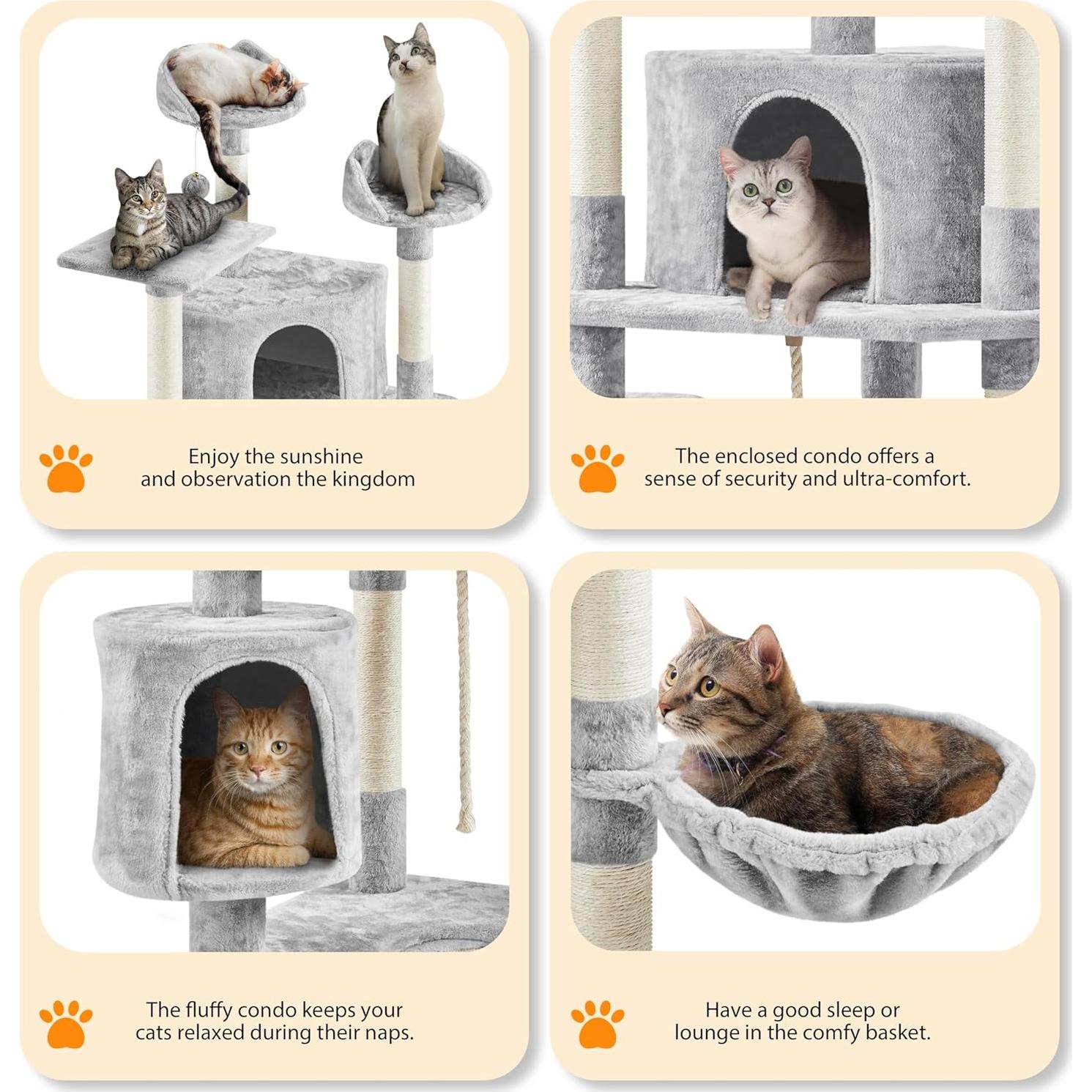 Enjoy the sunshine and observation the kingdom

The enclosed condo offers a sense of security and ultra-comfort.

The fluffy condo keeps your cats relaxed during their naps.

Have a good sleep or lounge in the comfy basket.