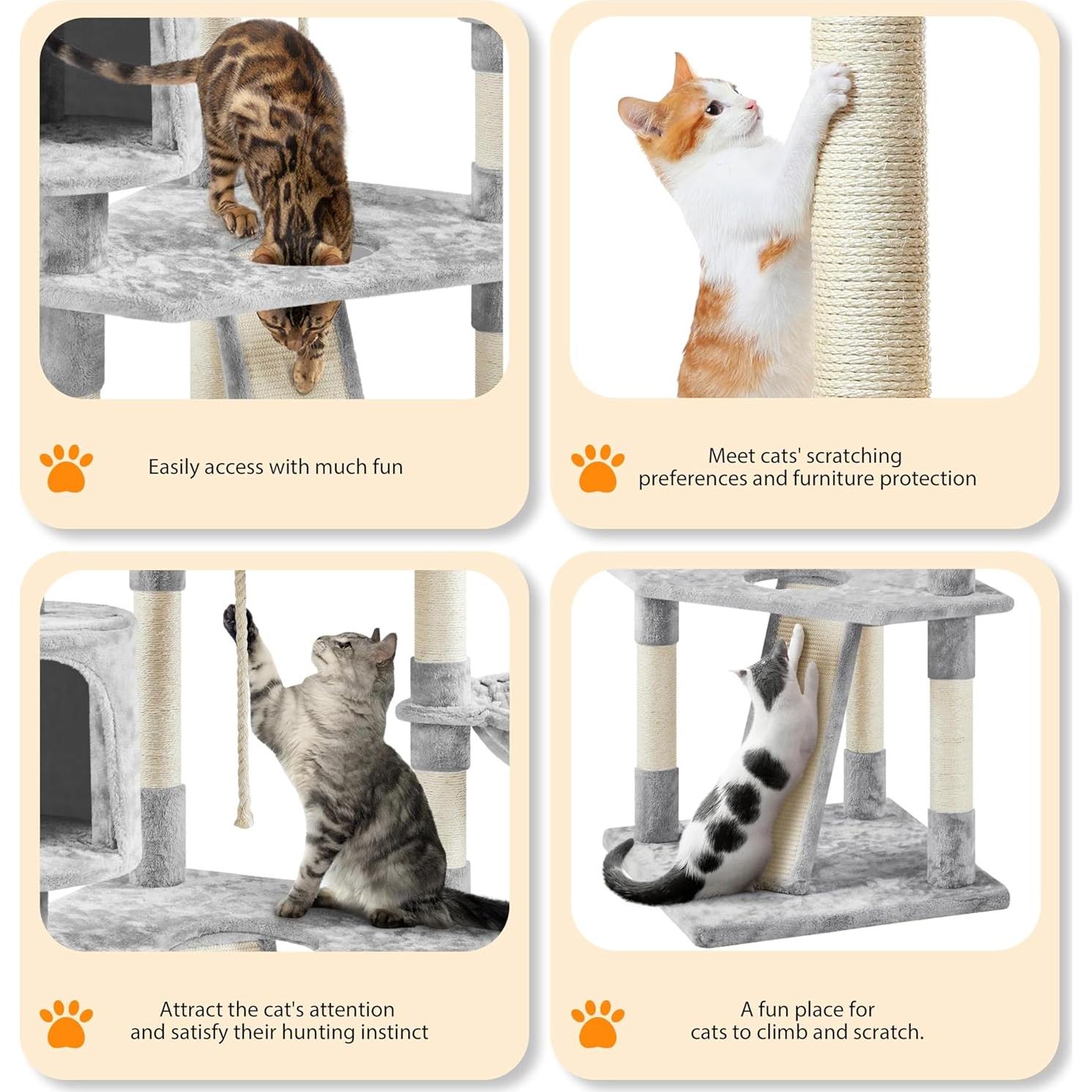 Easily access with much fun

Meet cats' scratching preferences and furniture protection

Attract the cat's attention and satisfy their hunting instinct

A fun place for cats to climb and scratch.