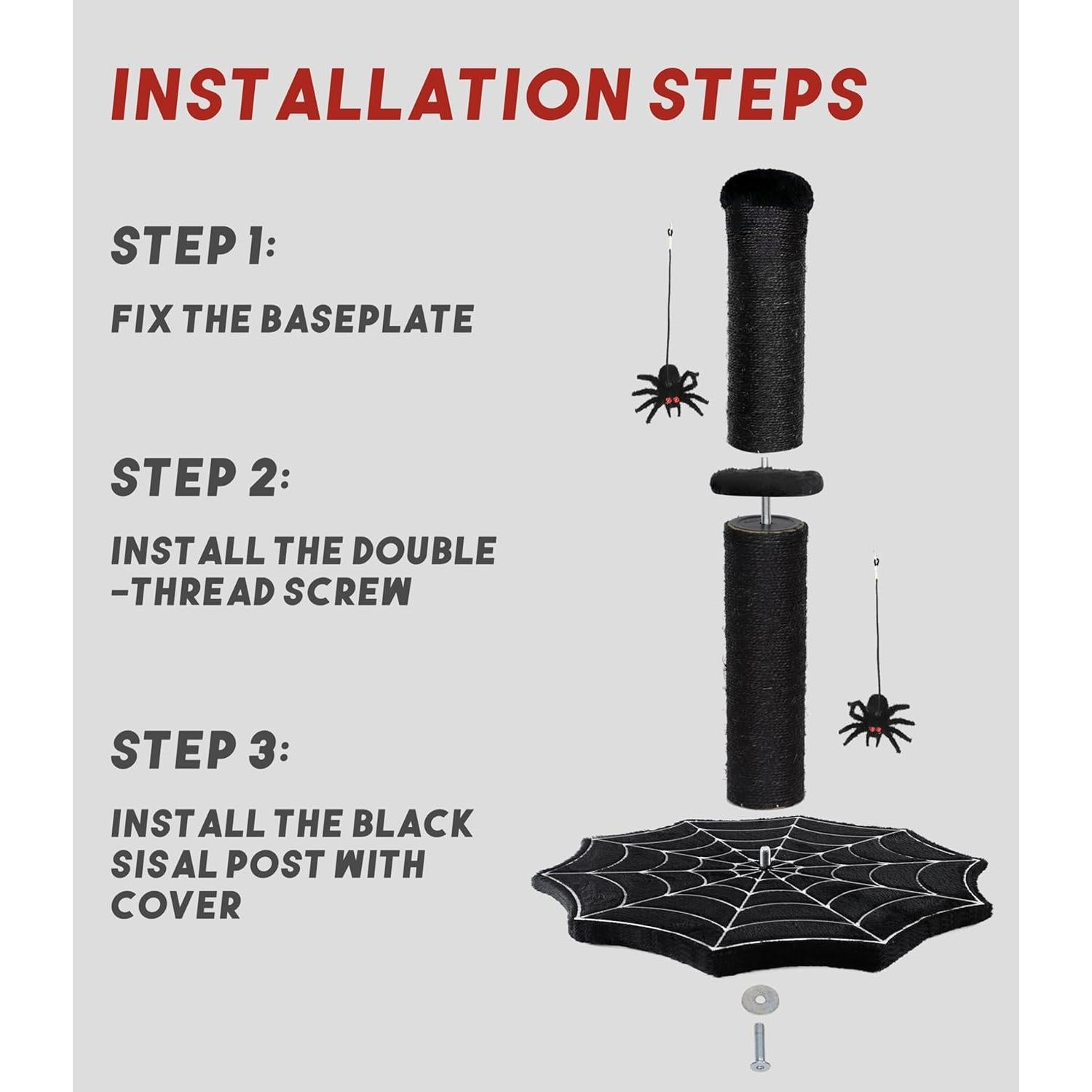 INSTALLATION STEPS

STEP 1:

FIX THE BASEPLATE

STEP 2:

INSTALL THE DOUBLE -THREAD SCREW

STEP 3:

INSTALL THE BLACK SISAL POST WITH COVER