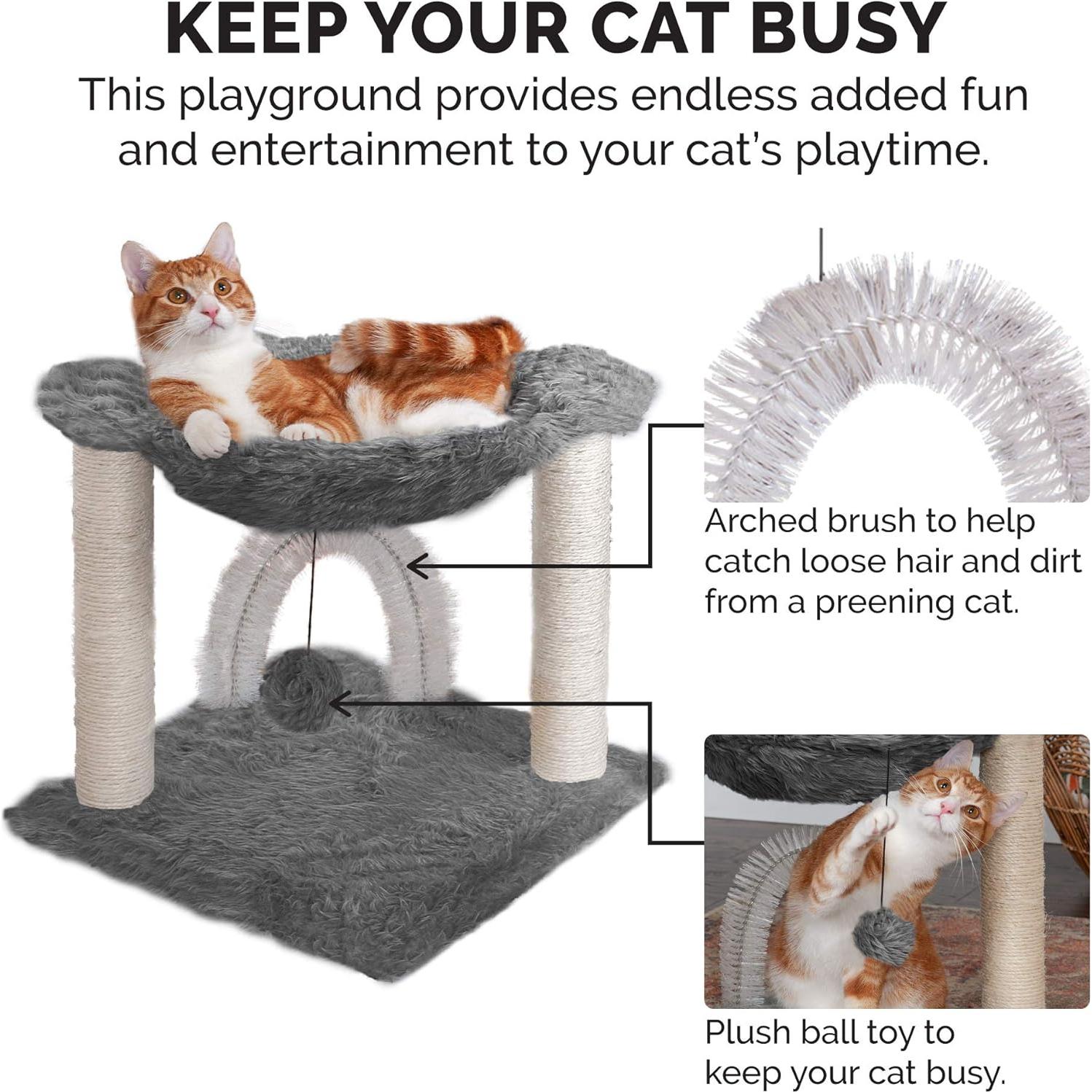 KEEP YOUR CAT BUSY

This playground provides endless added fun and entertainment to your cat's playtime.

Arched brush to help catch loose hair and dirt from a preening cat.

Plush ball toy to keep your cat busy.