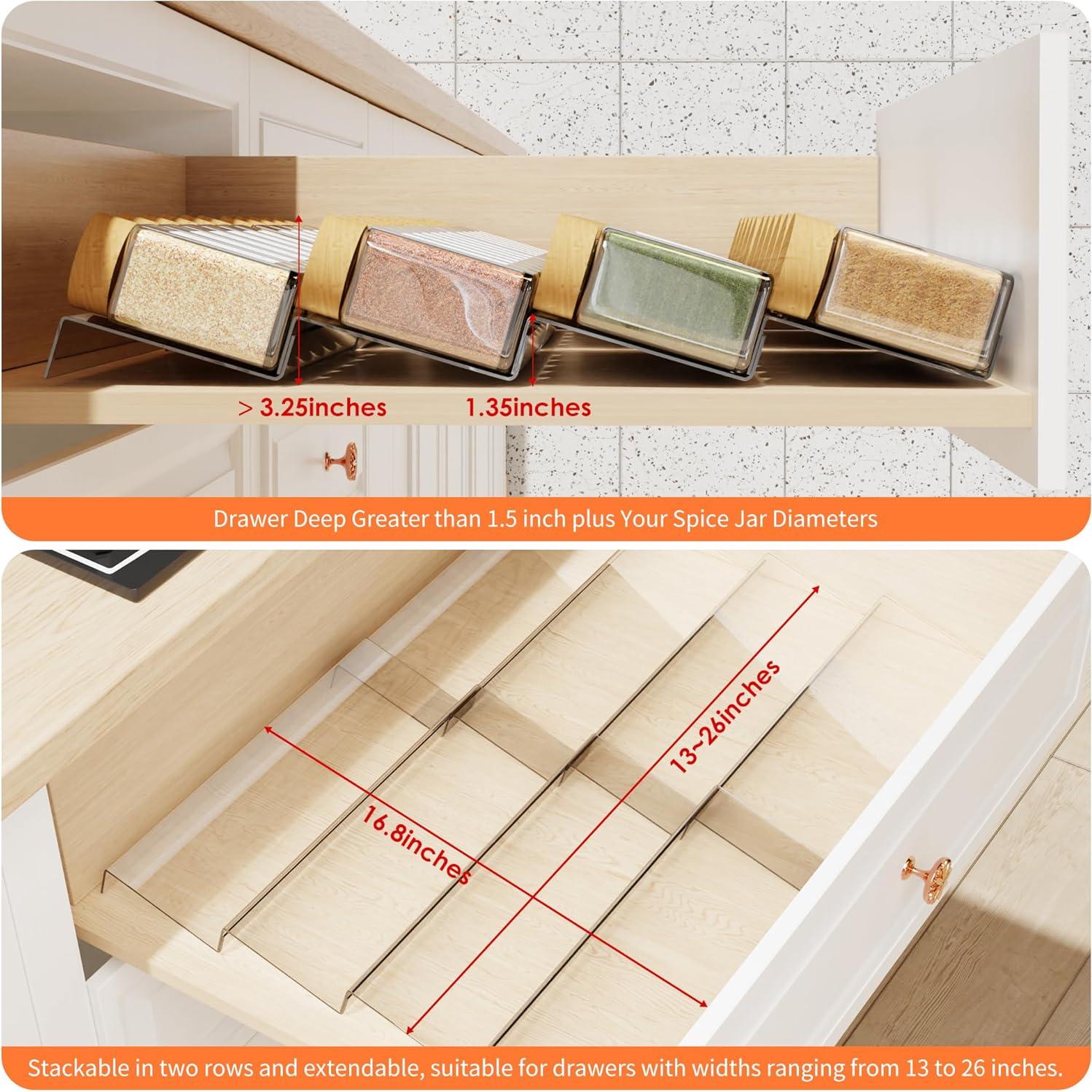 > 3.25inches

1.35inches

Drawer Deep Greater than 1.5 inch plus Your Spice Jar Diameters

13~26inches

16.8inches

Stackable in two rows and extendable, suitable for drawers with widths ranging from 13 to 26 inches.