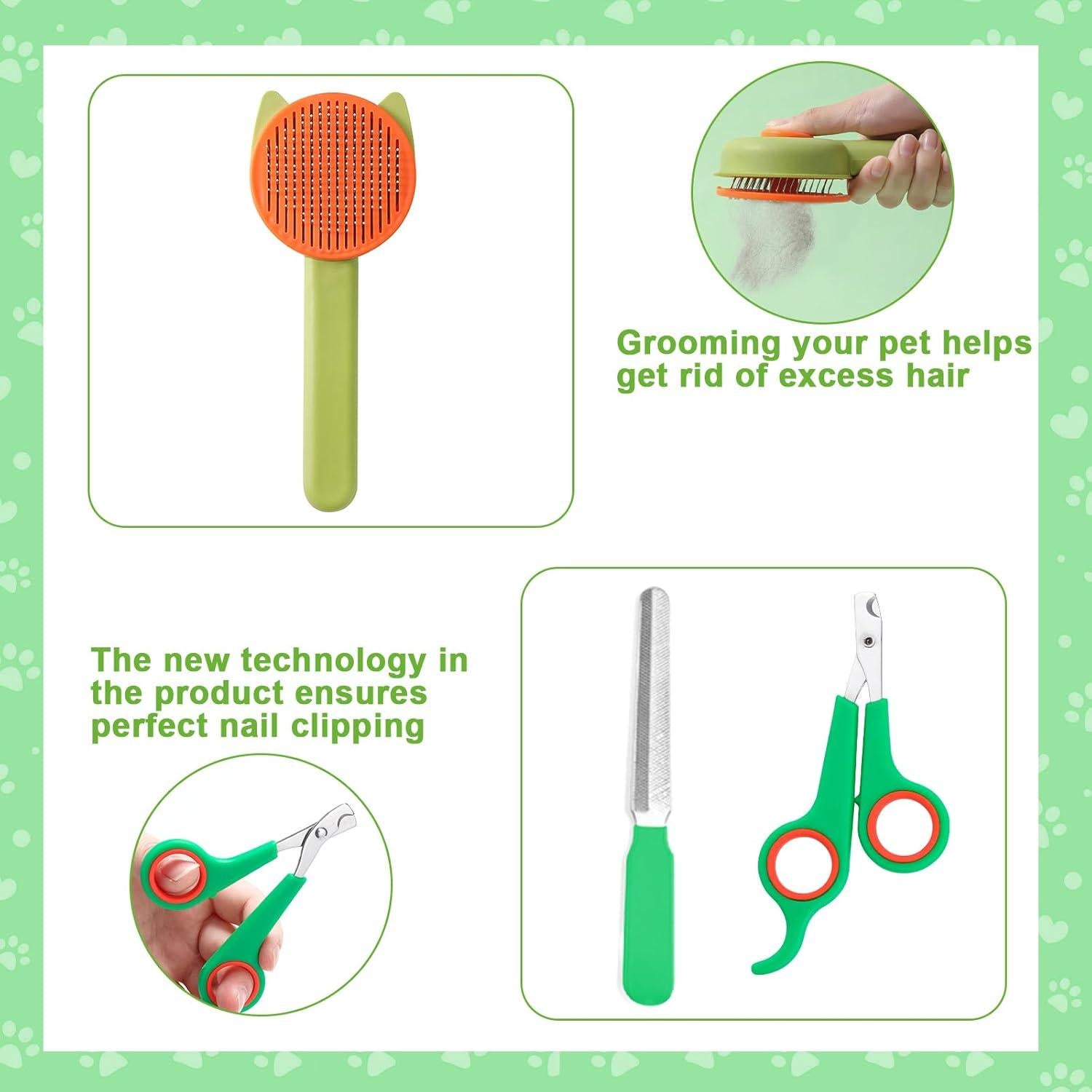 Grooming your pet helps get rid of excess hair

The new technology in the product ensures perfect nail clipping