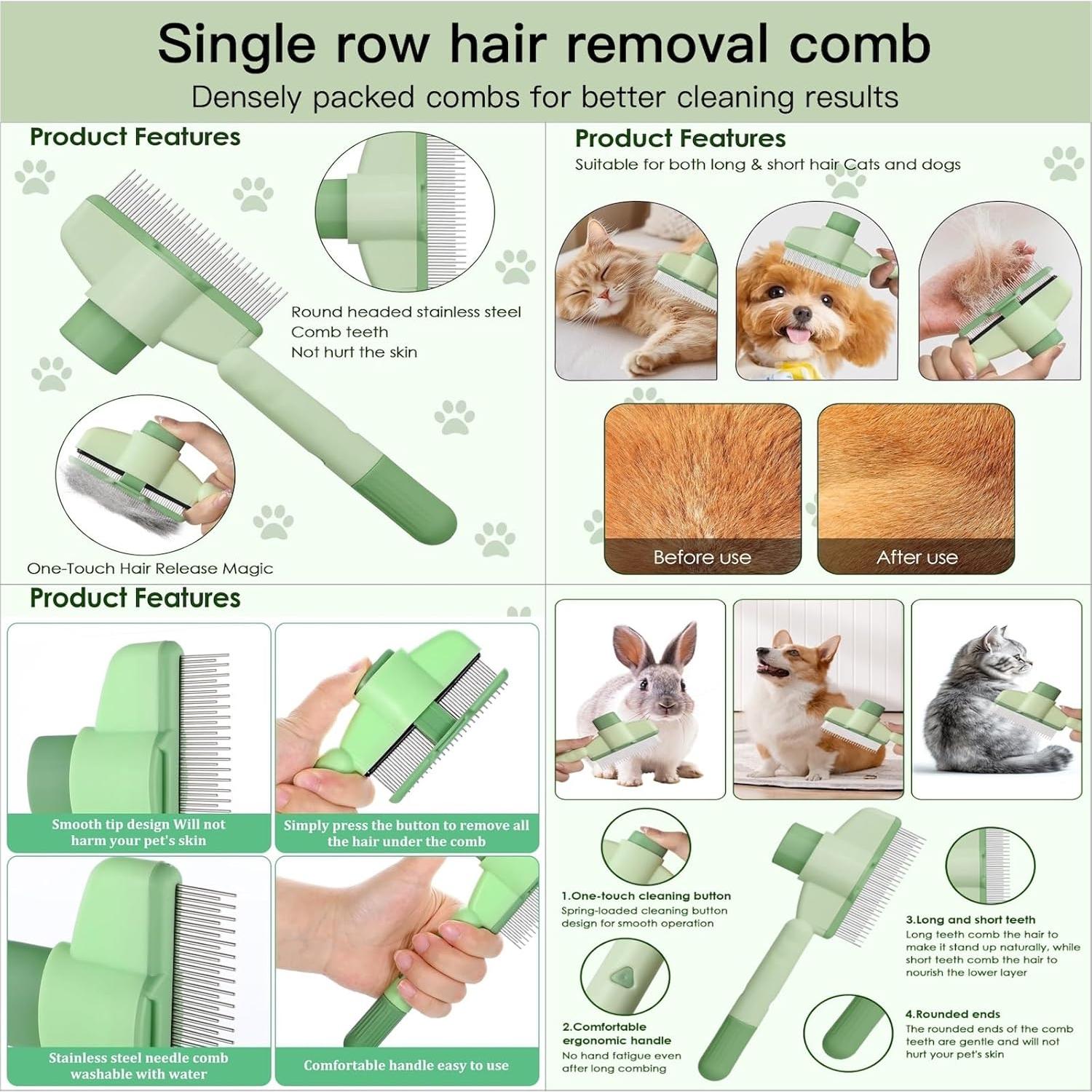 Single row hair removal comb
Densely packed combs for better cleaning results

Product Features

Round headed stainless steel
Comb teeth
Not hurt the skin

One-Touch Hair Release Magic

Product Features
Suitable for both long & short hair Cats and dogs

Before use

After use

Product Features

Smooth tip design Will not harm your pet's skin

Simply press the button to remove all the hair under the comb

Stainless steel needle comb washable with water

Comfortable handle easy to use

1.One-touch cleaning button
Spring-loaded cleaning button design for smooth operation

2.Comfortable ergonomic handle
No hand fatigue even after long combing

3.Long and short teeth
Long teeth comb the hair to make it stand up naturally, while short teeth comb the hair to nourish the lower layer

4.Rounded ends
The rounded ends of the comb teeth are gentle and will not hurt your pet's skin