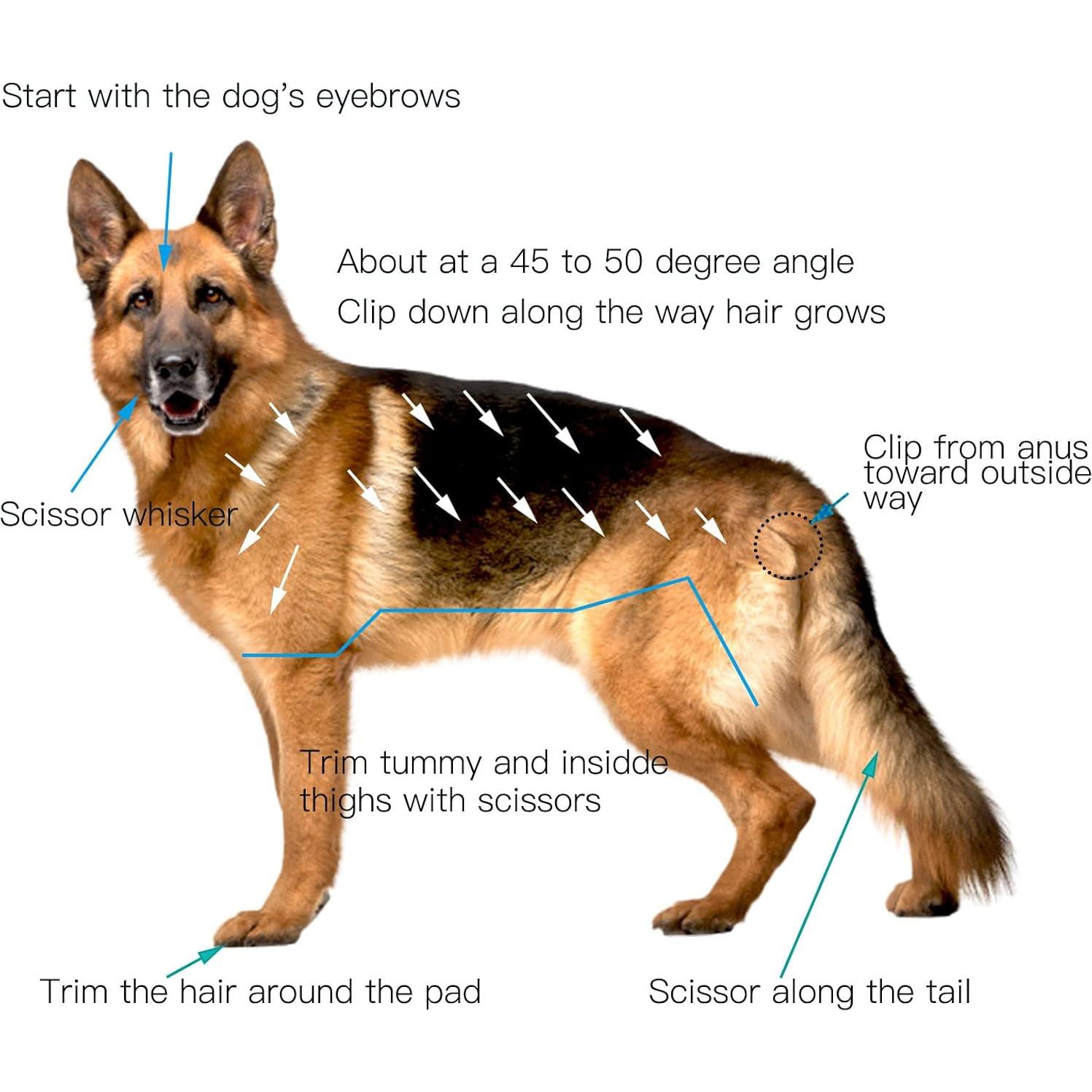 Start with the dog's eyebrows

About at a 45 to 50 degree angle
Clip down along the way hair grows

Clip from anus toward outside way

Scissor whisker

Trim tummy and insidde thighs with scissors

Trim the hair around the pad

Scissor along the tail