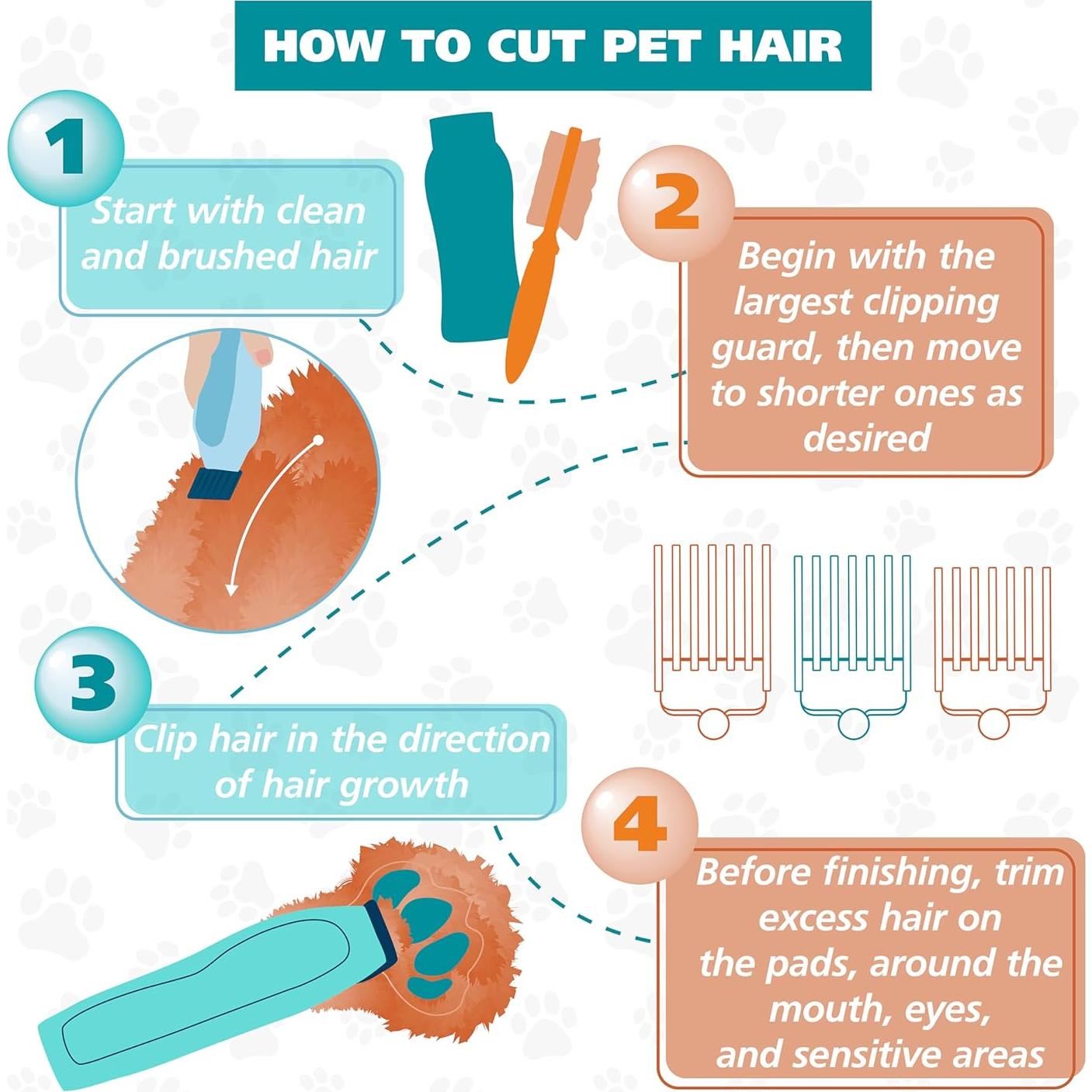 HOW TO CUT PET HAIR

1

Start with clean and brushed hair

2

Begin with the largest clipping guard, then move to shorter ones as desired

3

Clip hair in the direction of hair growth

4

Before finishing, trim excess hair on the pads, around the mouth, eyes, and sensitive areas