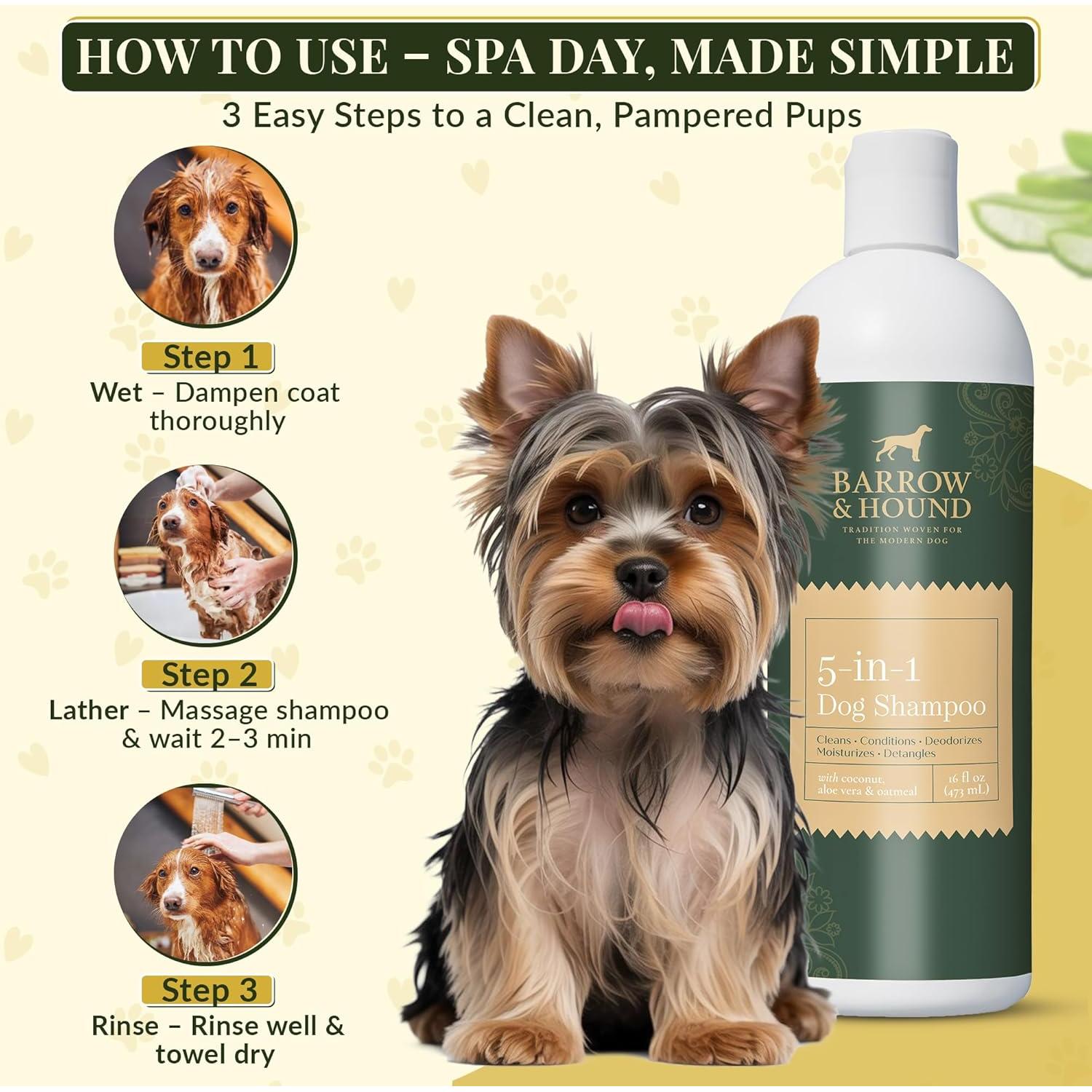 HOW TO USE – SPA DAY, MADE SIMPLE

3 Easy Steps to a Clean, Pampered Pups

Step 1

Wet – Dampen coat thoroughly

Step 2

Lather – Massage shampoo & wait 2–3 min

Step 3

Rinse – Rinse well & towel dry

BARROW & HOUND

TRADITION WOVEN FOR THE MODERN DOG

5-in-1 Dog Shampoo

Cleans · Conditions · Deodorizes Moisturizes · Detangles

with coconut, aloe vera & oatmeal

16 fl oz (473 mL)