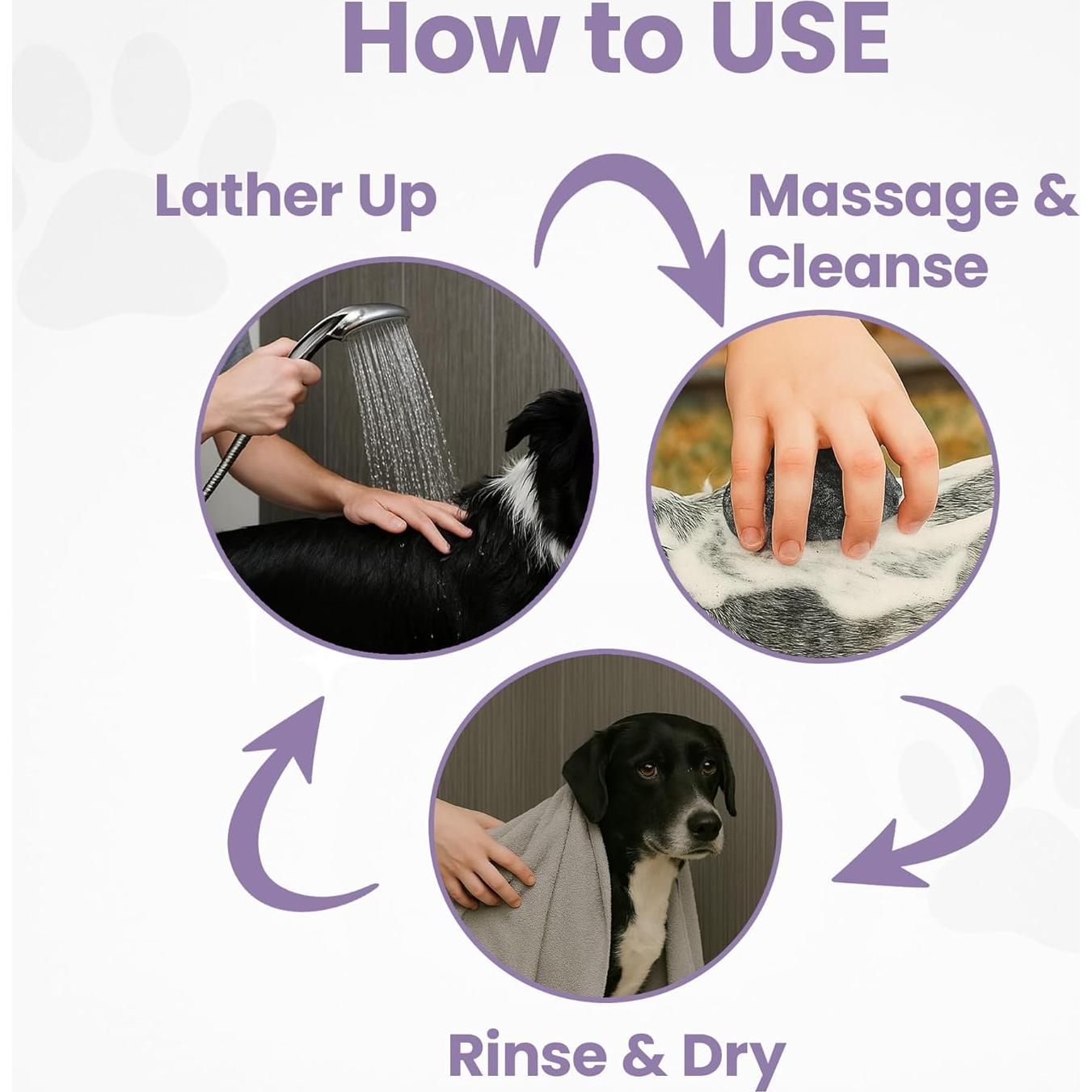 How to USE

Lather Up

Massage & Cleanse

Rinse & Dry