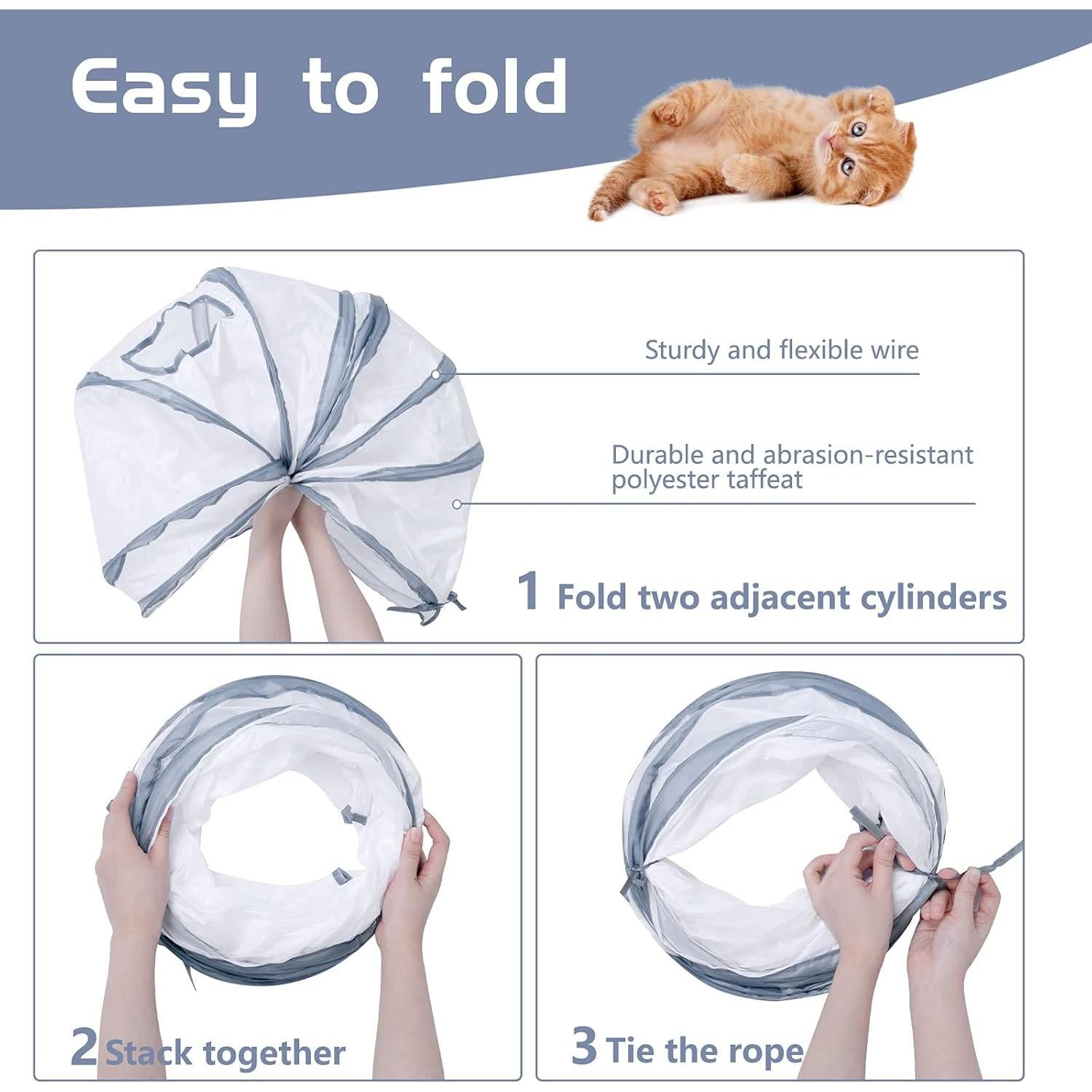 Easy to fold

Sturdy and flexible wire

Durable and abrasion-resistant polyester taffeat

1 Fold two adjacent cylinders

2 Stack together

3 Tie the rope