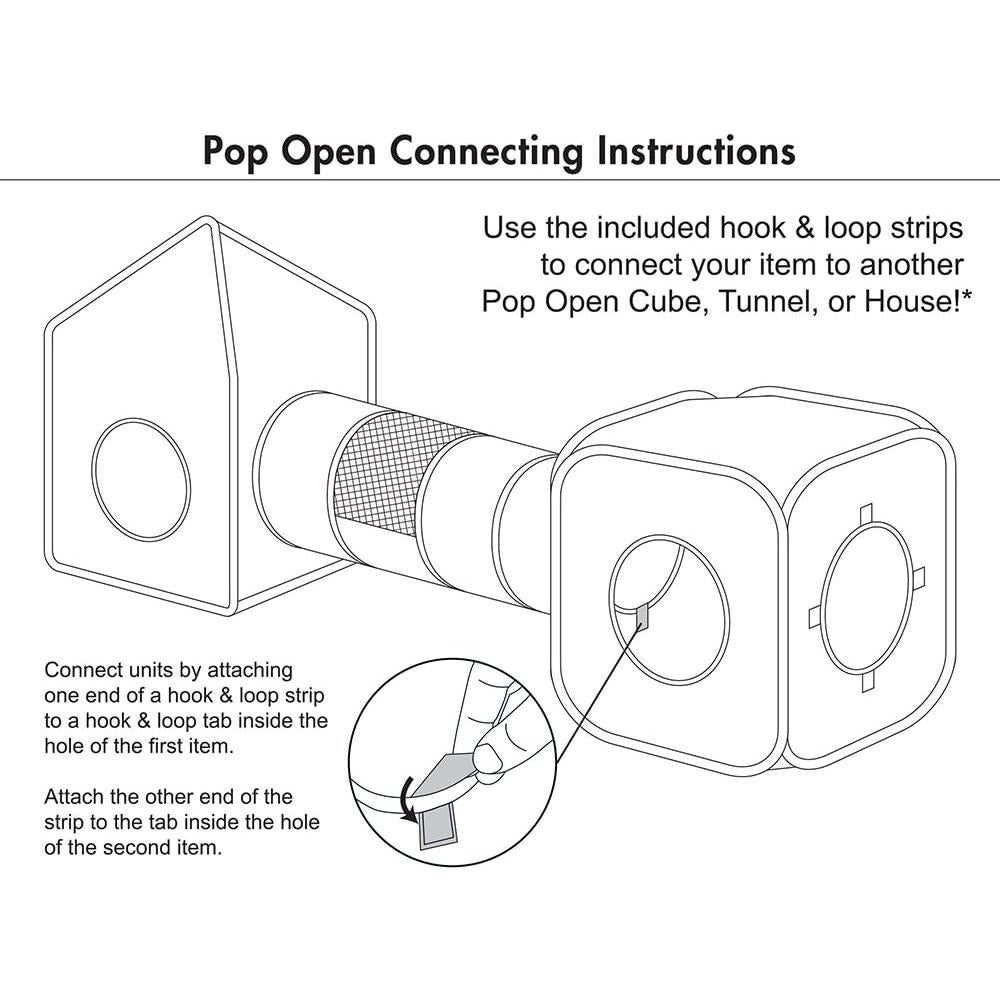 Pop Open Connecting Instructions

Use the included hook & loop strips to connect your item to another Pop Open Cube, Tunnel, or House!*

Connect units by attaching one end of a hook & loop strip to a hook & loop tab inside the hole of the first item.

Attach the other end of the strip to the tab inside the hole of the second item.