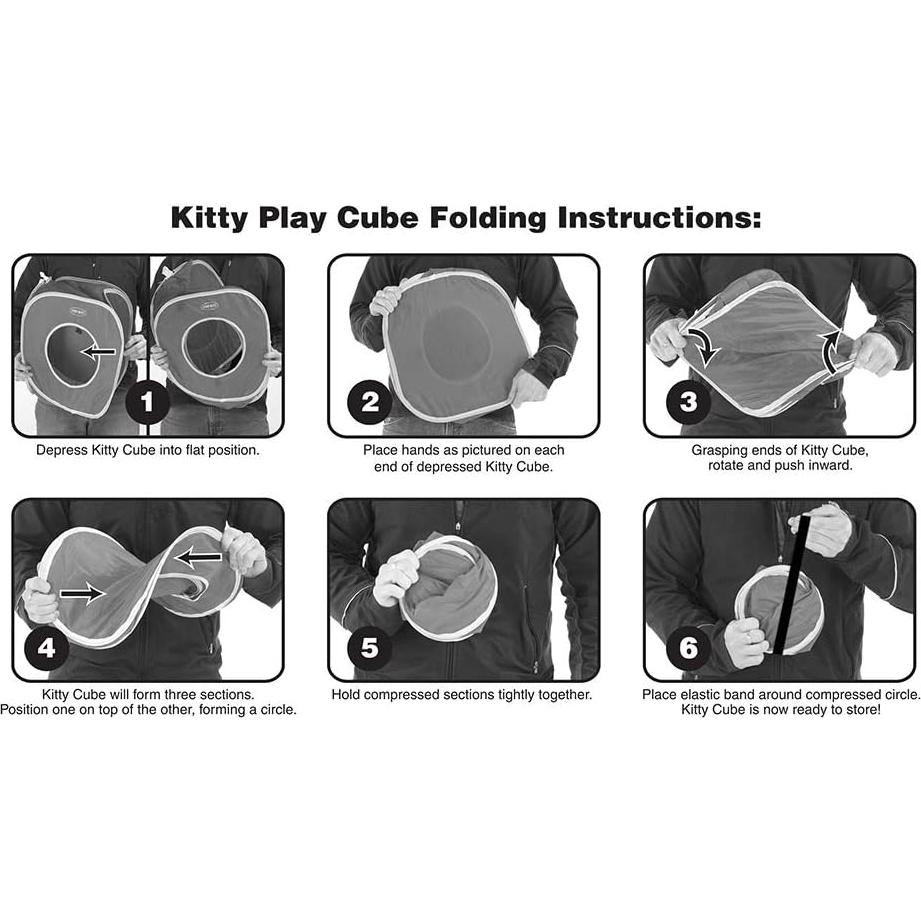 Kitty Play Cube Folding Instructions:

1

Depress Kitty Cube into flat position.

2

Place hands as pictured on each end of depressed Kitty Cube.

3

Grasping ends of Kitty Cube, rotate and push inward.

4

Kitty Cube will form three sections. Position one on top of the other, forming a circle.

5

Hold compressed sections tightly together.

6

Place elastic band around compressed circle. Kitty Cube is now ready to store!