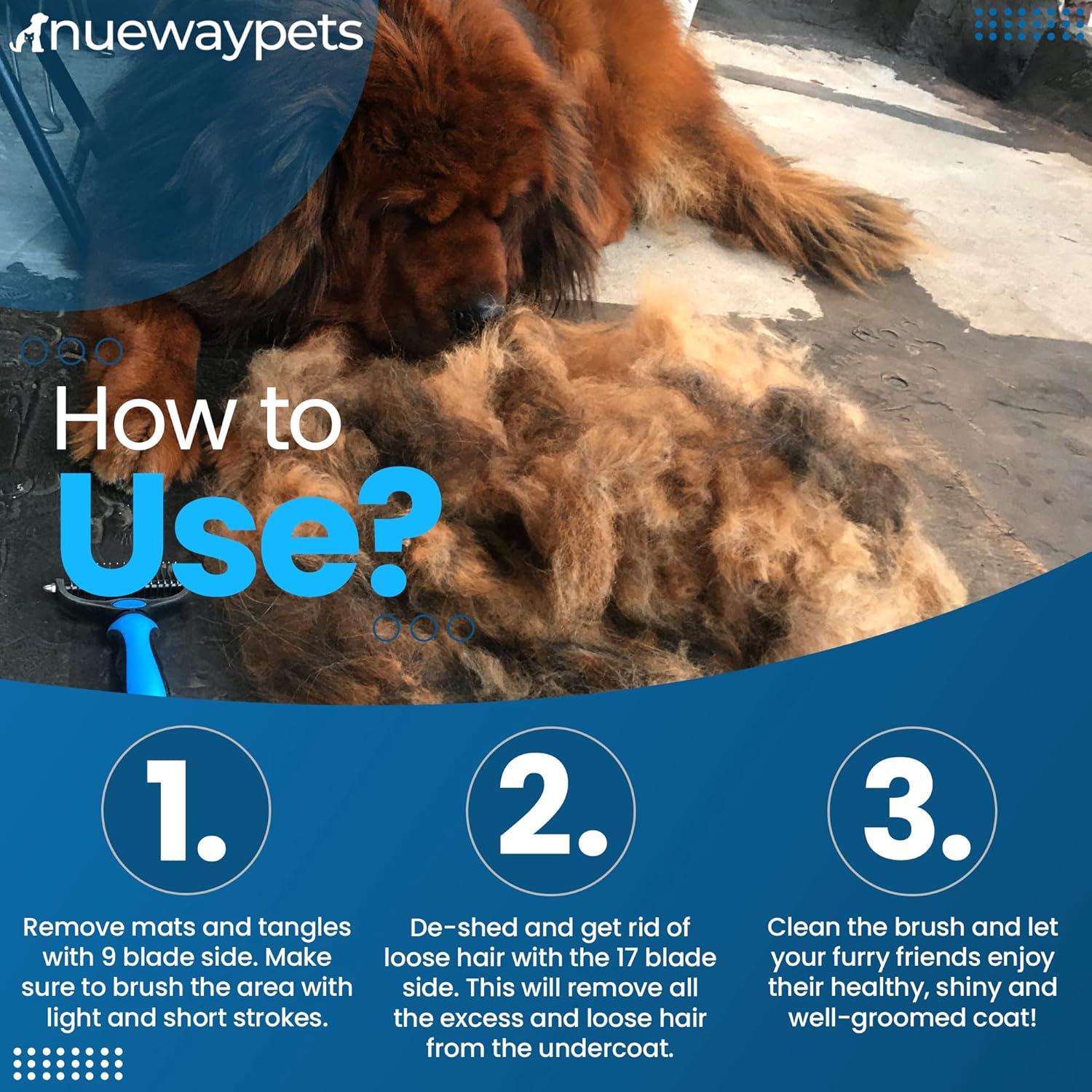 nuewaypets

How to Use?

1.

Remove mats and tangles with 9 blade side. Make sure to brush the area with light and short strokes.

2.

De-shed and get rid of loose hair with the 17 blade side. This will remove all the excess and loose hair from the undercoat.

3.

Clean the brush and let your furry friends enjoy their healthy, shiny and well-groomed coat!