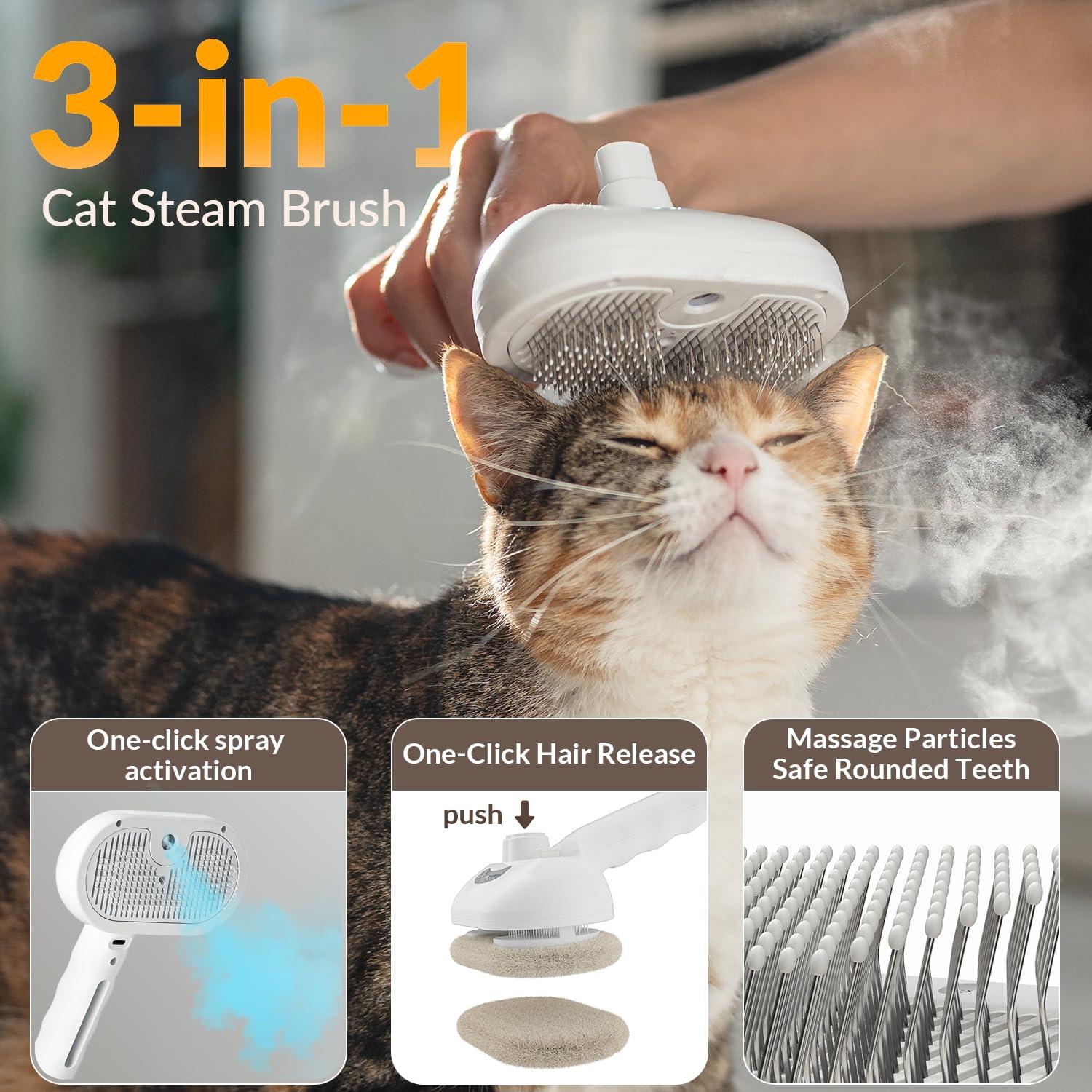 3-in-1
Cat Steam Brush

One-click spray activation

One-Click Hair Release

push

Massage Particles
Safe Rounded Teeth