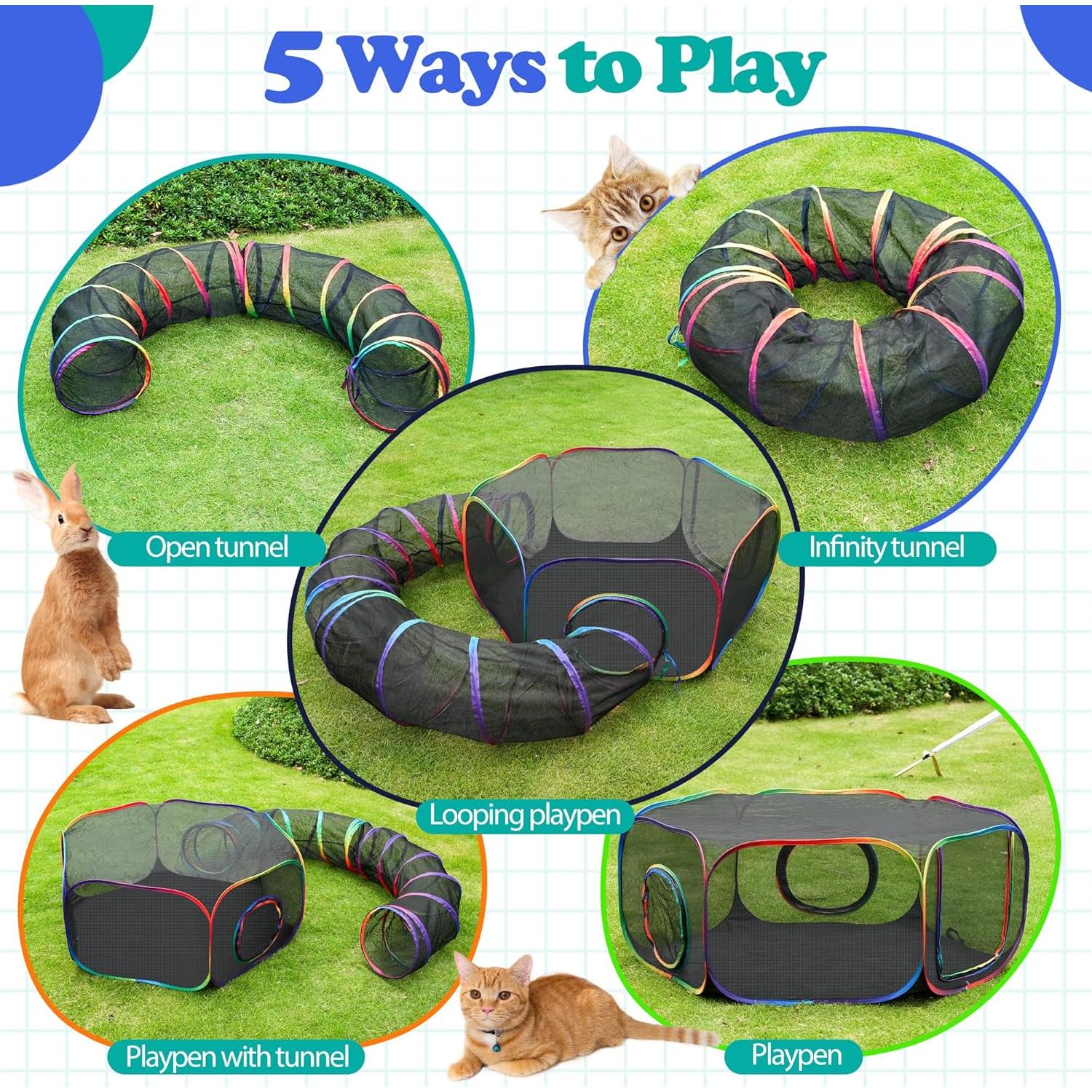 5 Ways to Play

Open tunnel

Infinity tunnel

Looping playpen

Playpen with tunnel

Playpen