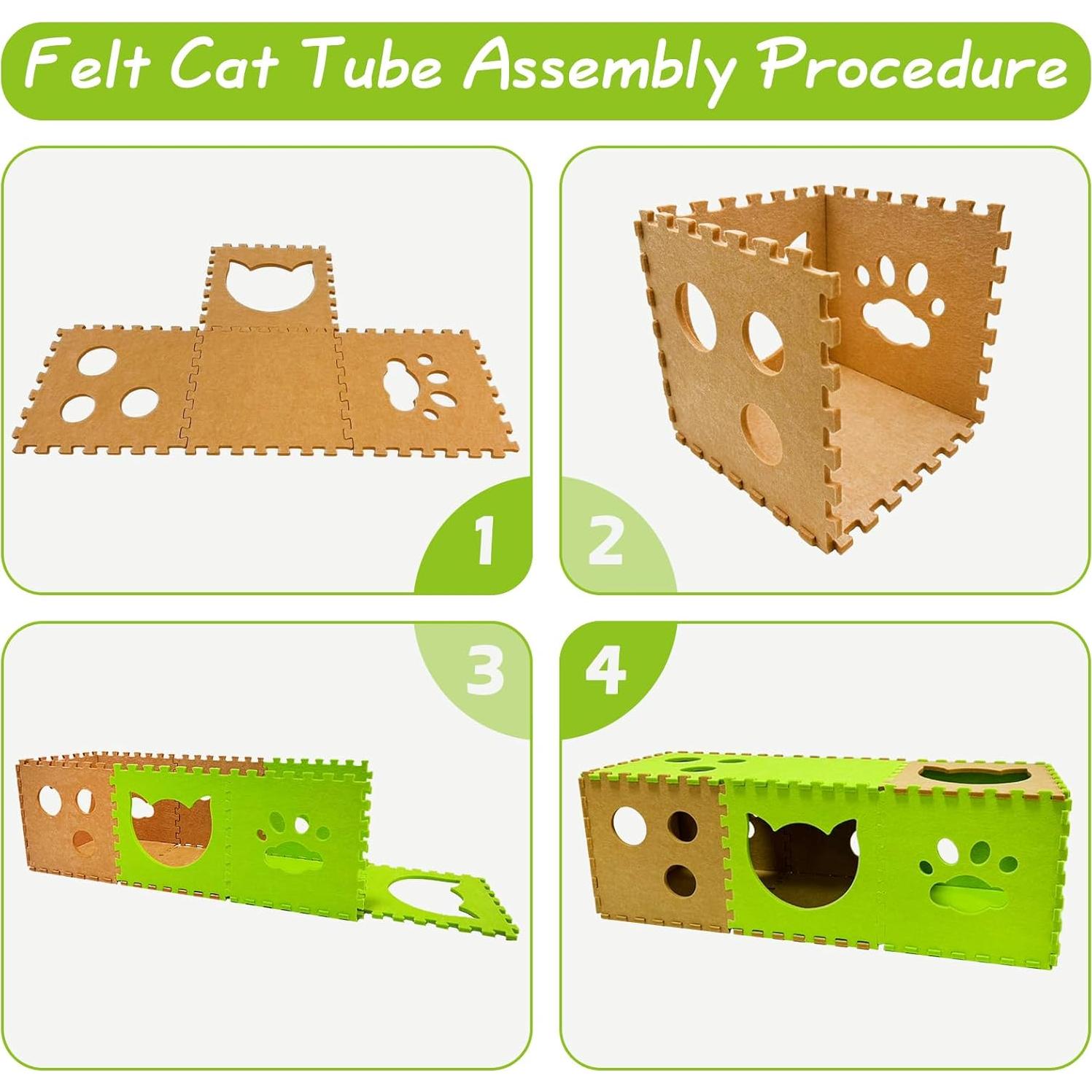 Felt Cat Tube Assembly Procedure

1

2

3

4